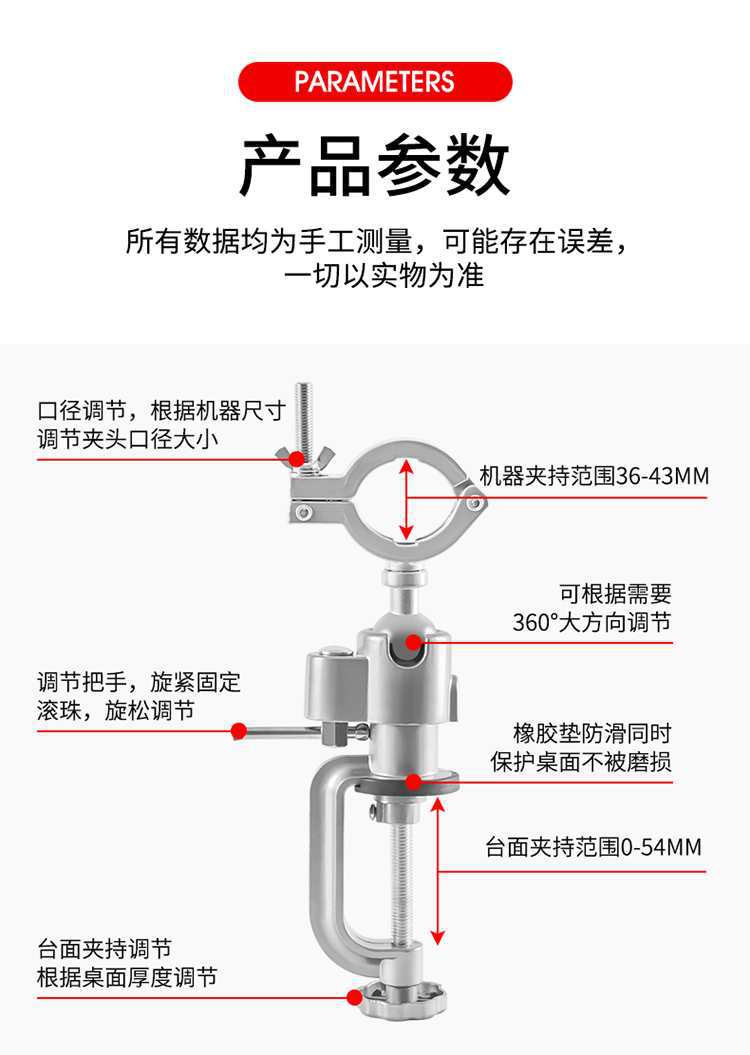 PARAMETERS

产品参数

所有数据均为手工测量，可能存在误差，一切以实物为准

口径调节，根据机器尺寸调节夹头口径大小

机器夹持范围36-43MM

可根据需要360°大方向调节

调节把手，旋紧固定滚珠，旋松调节

橡胶垫防滑同时保护桌面不被磨损

台面夹持范围0-54MM

台面夹持调节根据桌面厚度调节