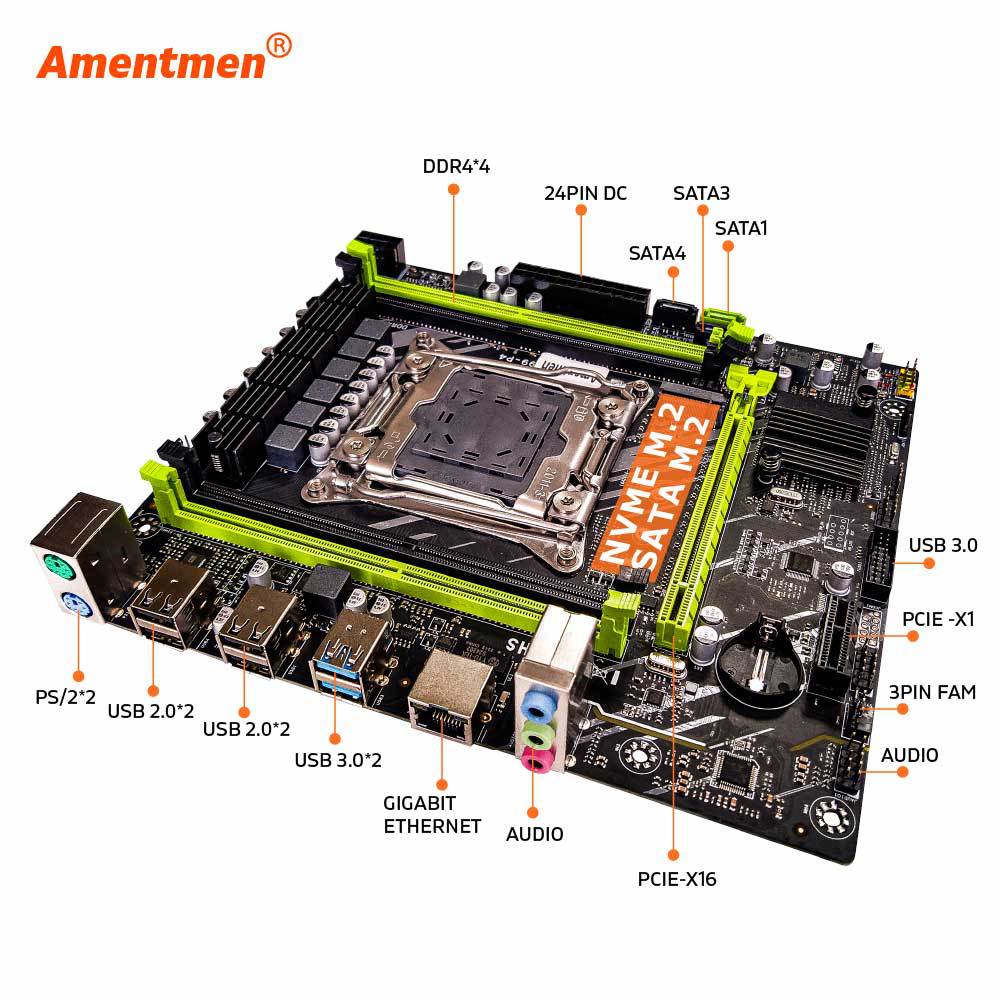 Amentmen®

DDR4*4
24PIN DC
SATA3
SATA1
SATA4

NVME M.2
SATA M.2

USB 3.0
PCIE -X1
3PIN FAM
AUDIO

PS/2*2
USB 2.0*2
USB 2.0*2
USB 3.0*2
GIGABIT ETHERNET
AUDIO
PCIE-X16