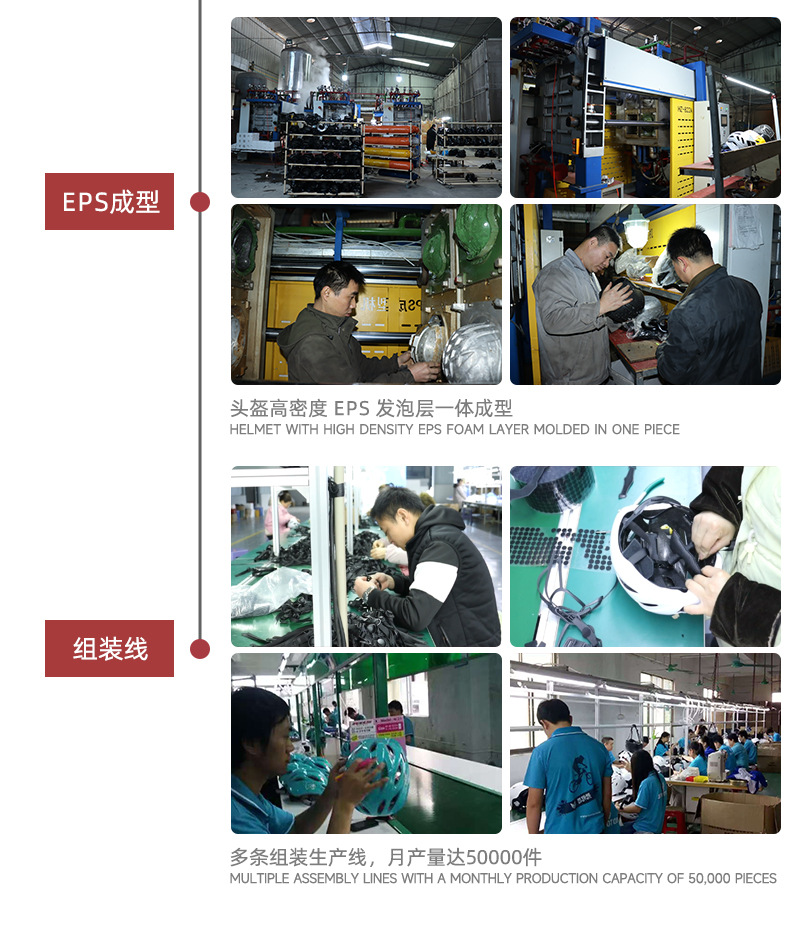 EPS成型

头盔高密度 EPS 发泡层一体成型
HELMET WITH HIGH DENSITY EPS FOAM LAYER MOLDED IN ONE PIECE

组装线

多条组装生产线，月产量达50000件
MULTIPLE ASSEMBLY LINES WITH A MONTHLY PRODUCTION CAPACITY OF 50,000 PIECES