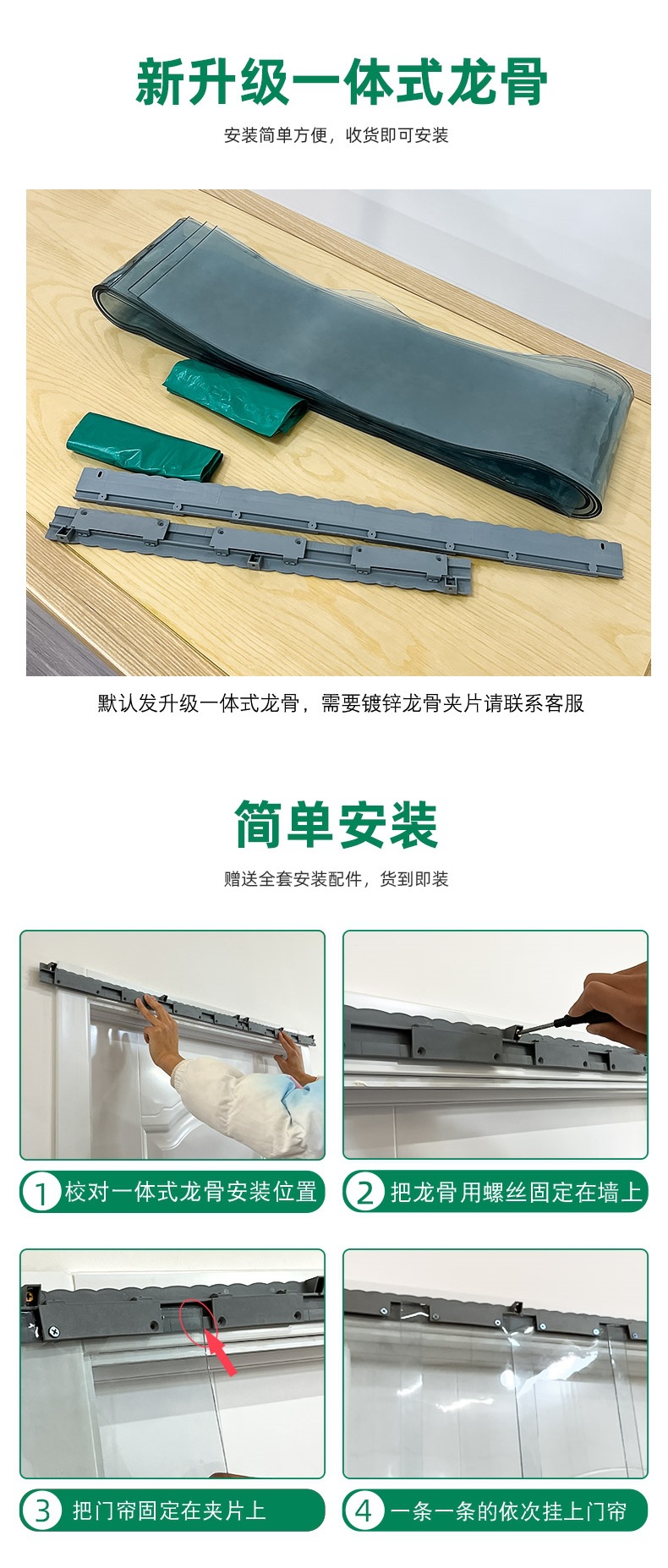 新升级一体式龙骨

安装简单方便，收货即可安装

默认发升级一体式龙骨，需要镀锌龙骨夹片请联系客服

简单安装

赠送全套安装配件，货到即装

1 校对一体式龙骨安装位置

2 把龙骨用螺丝固定在墙上

3 把门帘固定在夹片上

4 一条一条的依次挂上门帘