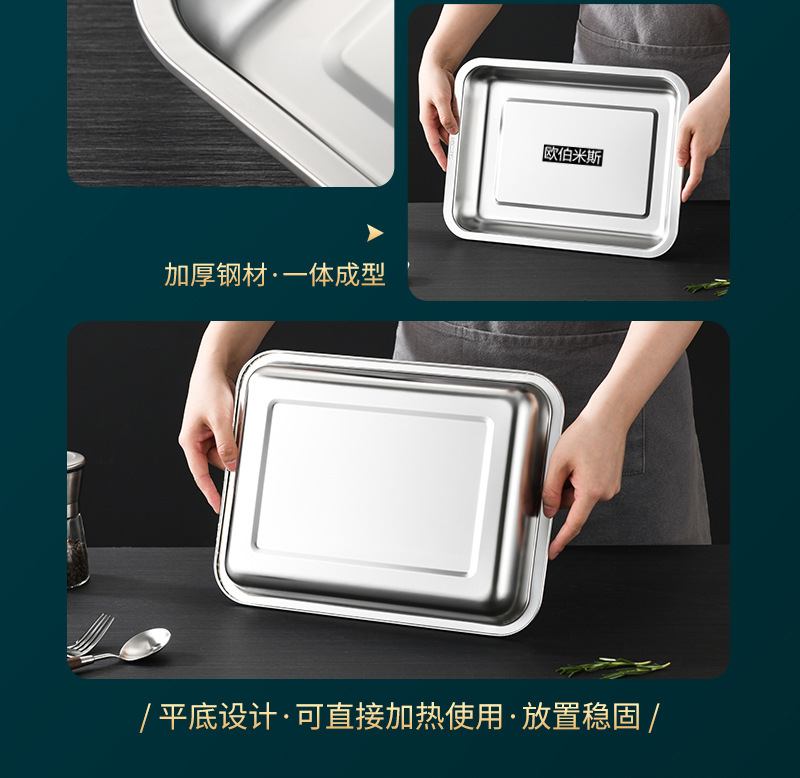 欧伯米斯

加厚钢材·一体成型

/ 平底设计·可直接加热使用·放置稳固 /