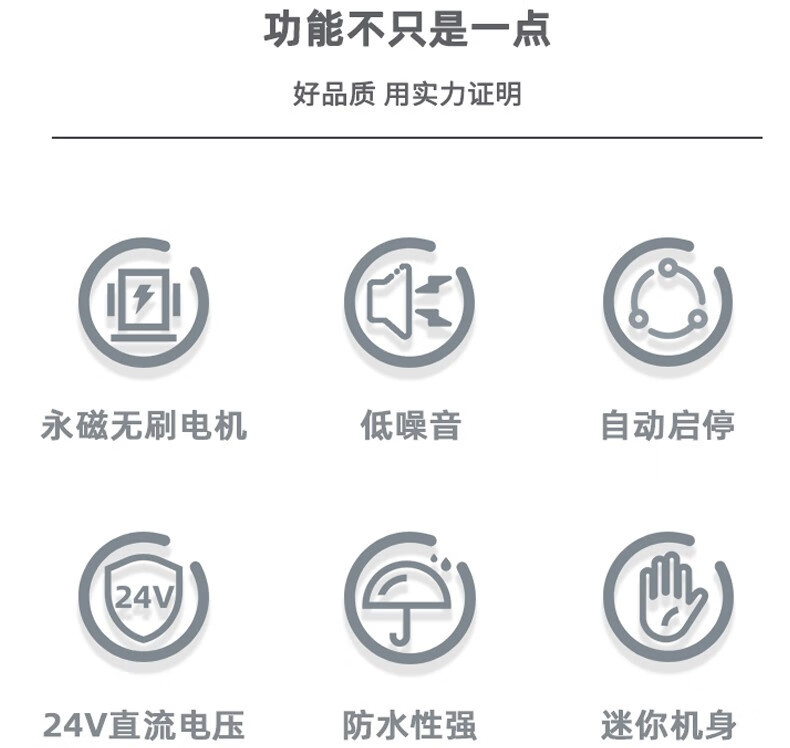 功能不只是一点

好品质 用实力证明

永磁无刷电机

低噪音

自动启停

24V

24V直流电压

防水性强

迷你机身