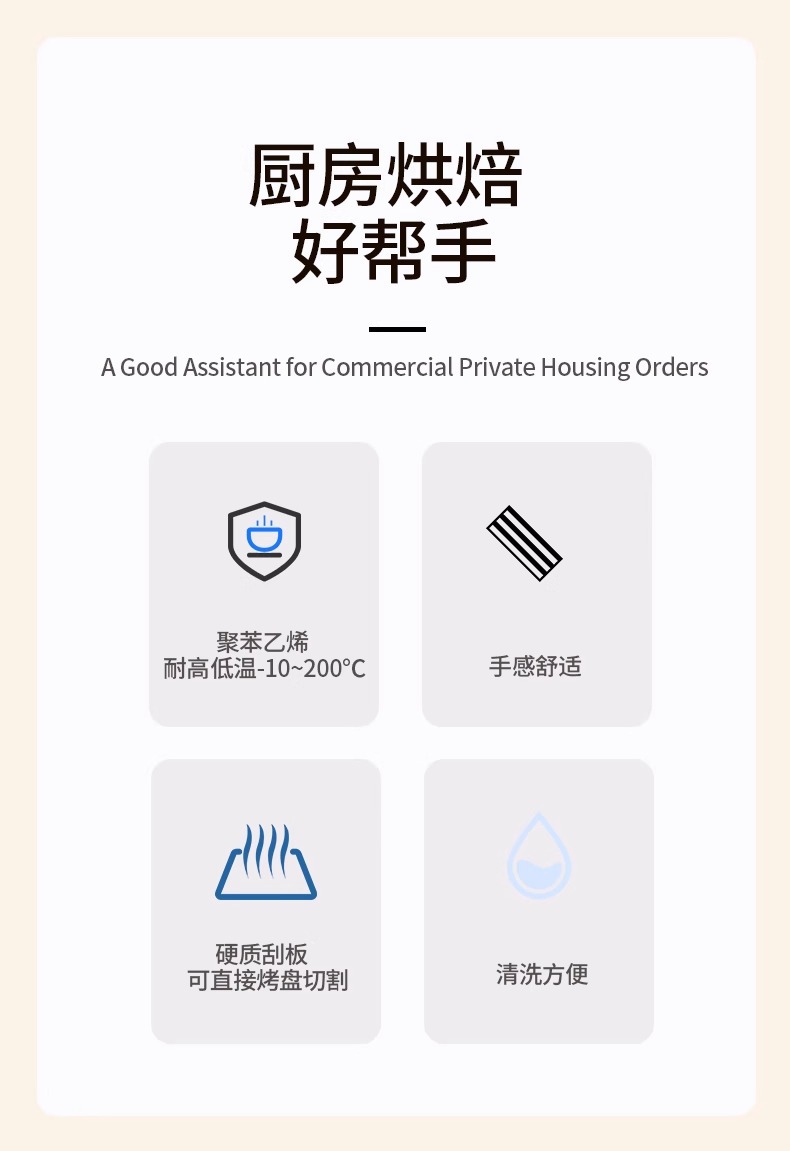 厨房烘焙
好帮手

A Good Assistant for Commercial Private Housing Orders

聚苯乙烯
耐高低温-10~200°C

手感舒适

硬质刮板
可直接烤盘切割

清洗方便