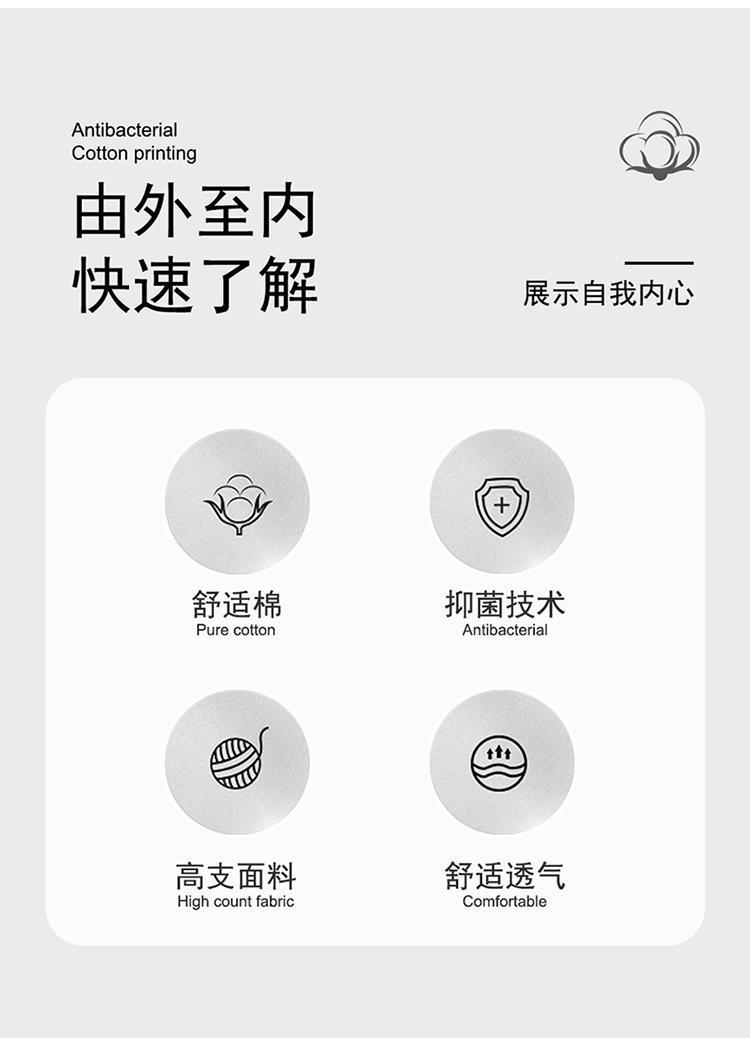 Antibacterial
Cotton printing

由外至内
快速了解

展示自我内心

舒适棉
Pure cotton

抑菌技术
Antibacterial

高支面料
High count fabric

舒适透气
Comfortable