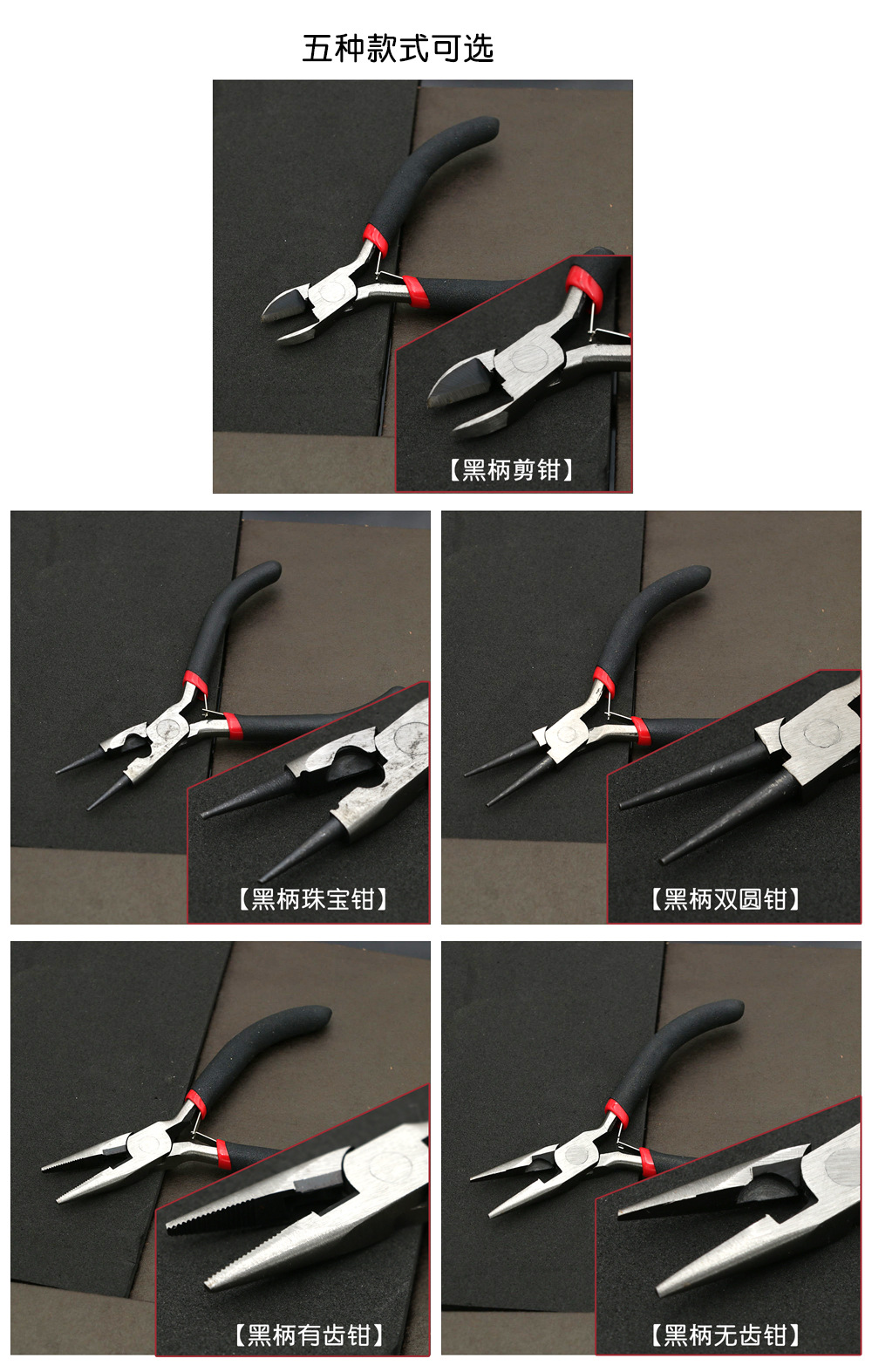 五种款式可选

【黑柄剪钳】

【黑柄珠宝钳】

【黑柄双圆钳】

【黑柄有齿钳】

【黑柄无齿钳】