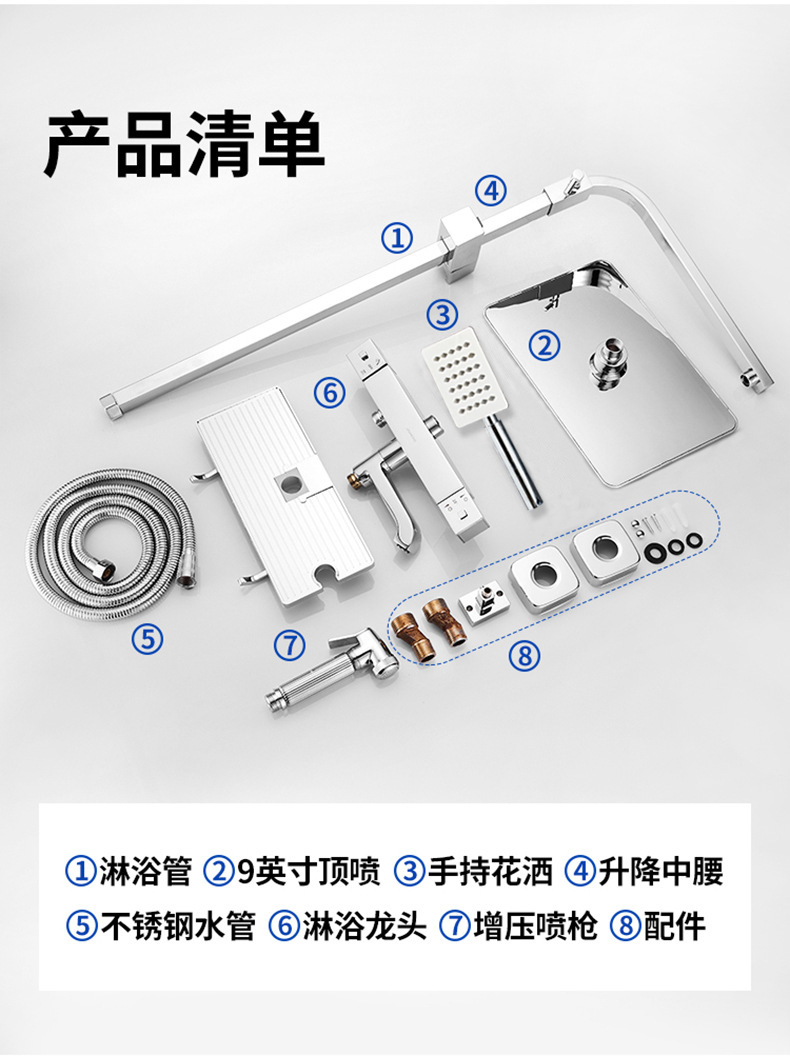 产品清单

④
①
③
②
⑥
⑤
⑦
⑧

①淋浴管 ②9英寸顶喷 ③手持花洒 ④升降中腰
⑤不锈钢水管 ⑥淋浴龙头 ⑦增压喷枪 ⑧配件