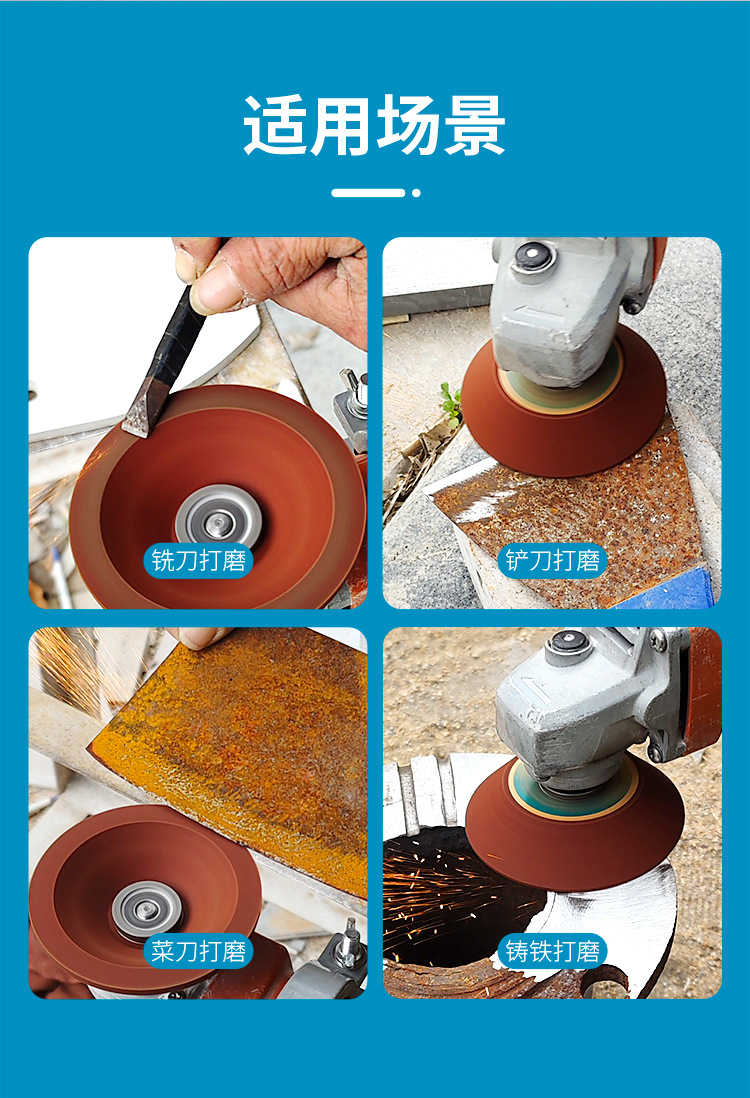 适用场景

铣刀打磨

铲刀打磨

菜刀打磨

铸铁打磨