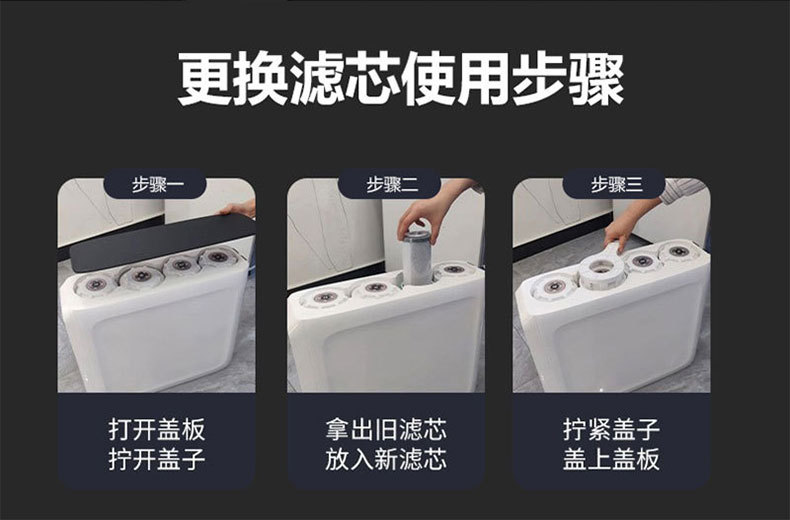 更换滤芯使用步骤

步骤一

打开盖板
拧开盖子

步骤二

拿出旧滤芯
放入新滤芯

步骤三

拧紧盖子
盖上盖板