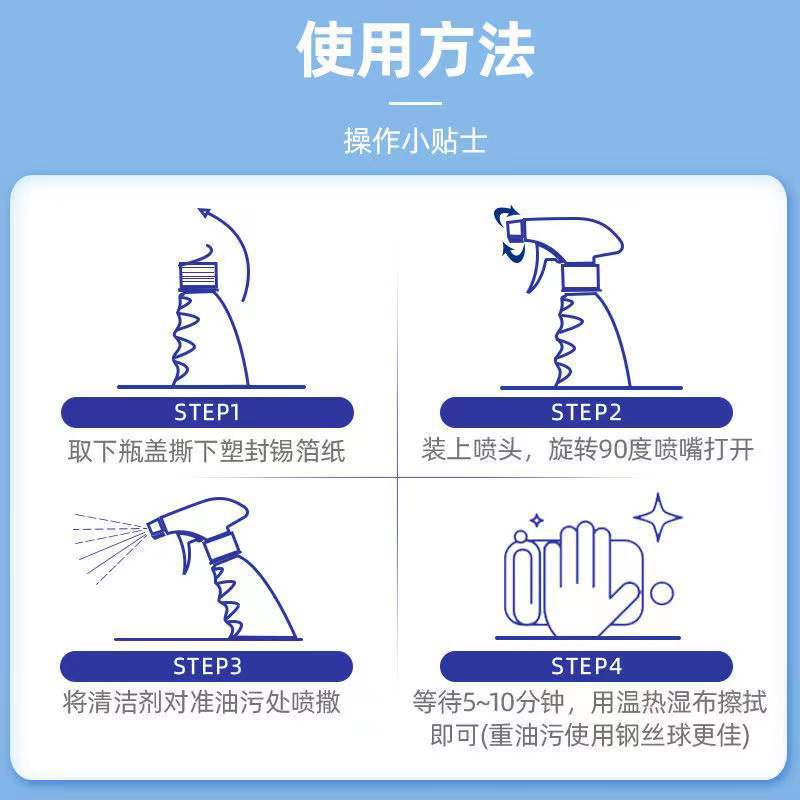 使用方法

操作小贴士

STEP1
取下瓶盖撕下塑封锡箔纸

STEP2
装上喷头，旋转90度喷嘴打开

STEP3
将清洁剂对准油污处喷撒

STEP4
等待5~10分钟，用温热湿布擦拭即可(重油污使用钢丝球更佳)