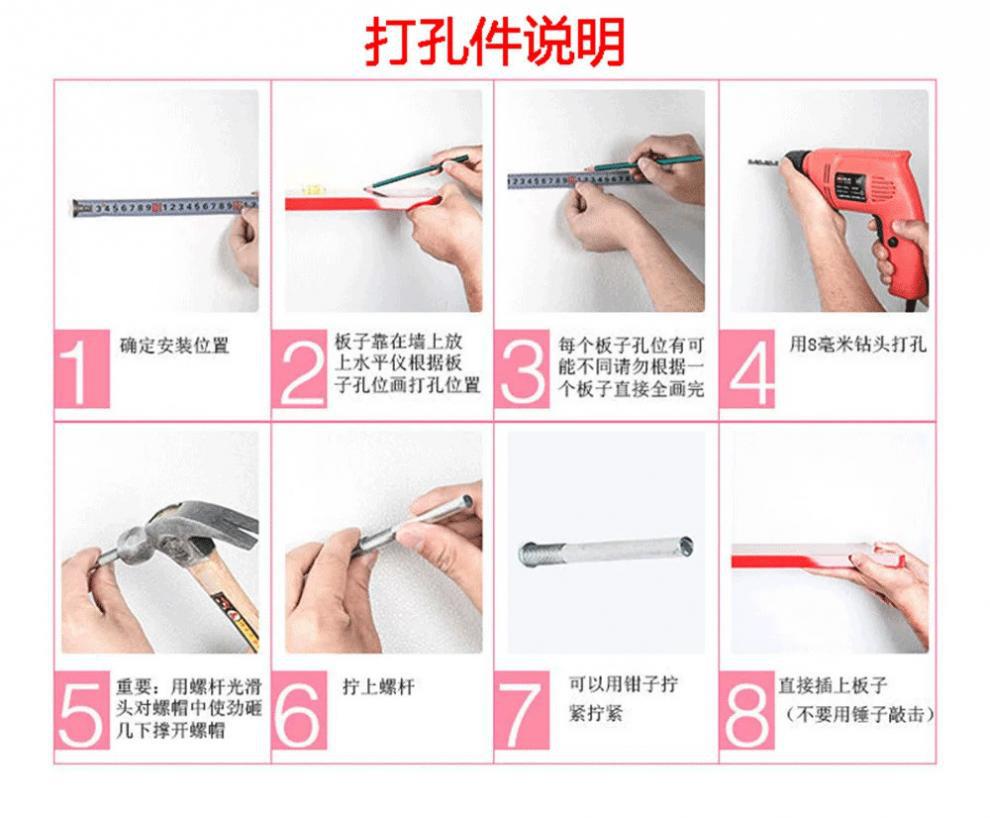 打孔件说明

1 确定安装位置

2 板子靠在墙上放上水平仪根据板子孔位画打孔位置

3 每个板子孔位有可能不同请勿根据一个板子直接全画完

4 用8毫米钻头打孔

5 重要：用螺杆光滑头对螺帽中使劲砸几下撑开螺帽

6 拧上螺杆

7 可以用钳子拧紧拧紧

8 直接插上板子（不要用锤子敲击）