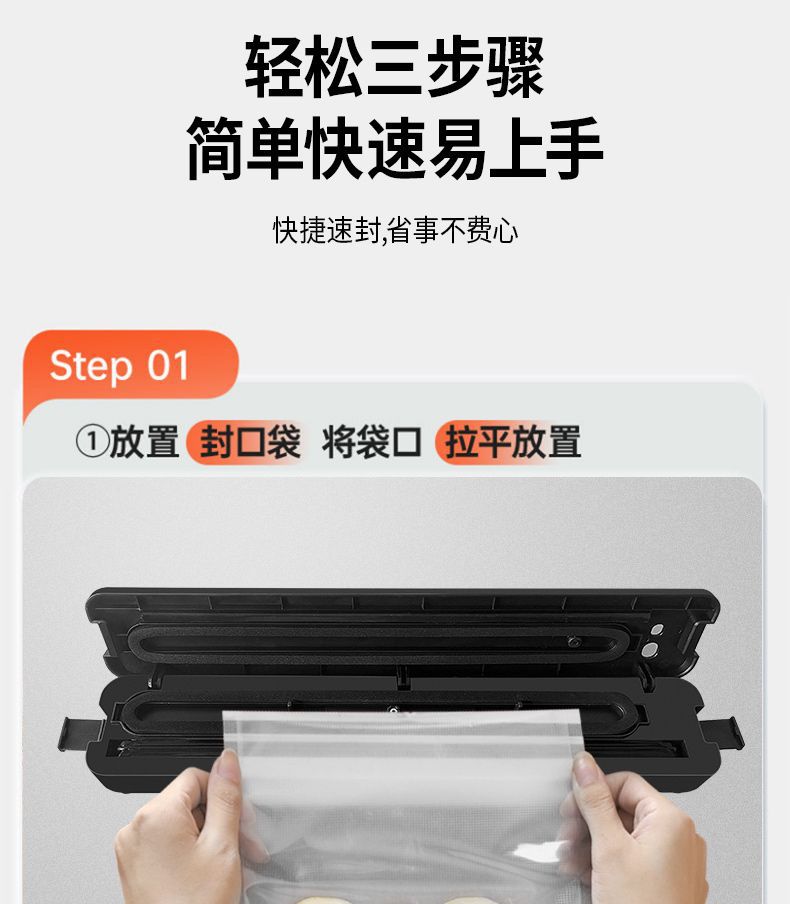 轻松三步骤
简单快速易上手

快捷速封,省事不费心

Step 01

①放置 封口袋 将袋口 拉平放置