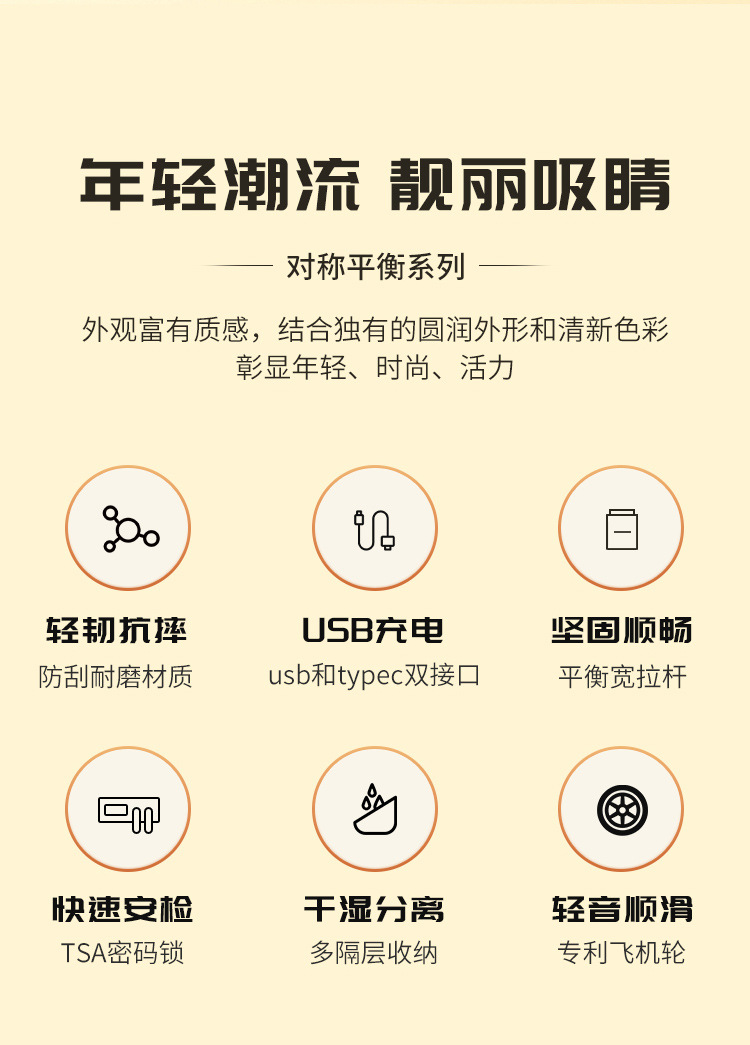 年轻潮流 靓丽吸睛

对称平衡系列

外观富有质感，结合独有的圆润外形和清新色彩
彰显年轻、时尚、活力

轻韧抗摔
防刮耐磨材质

USB充电
usb和typec双接口

坚固顺畅
平衡宽拉杆

快速安检
TSA密码锁

干湿分离
多隔层收纳

轻音顺滑
专利飞机轮