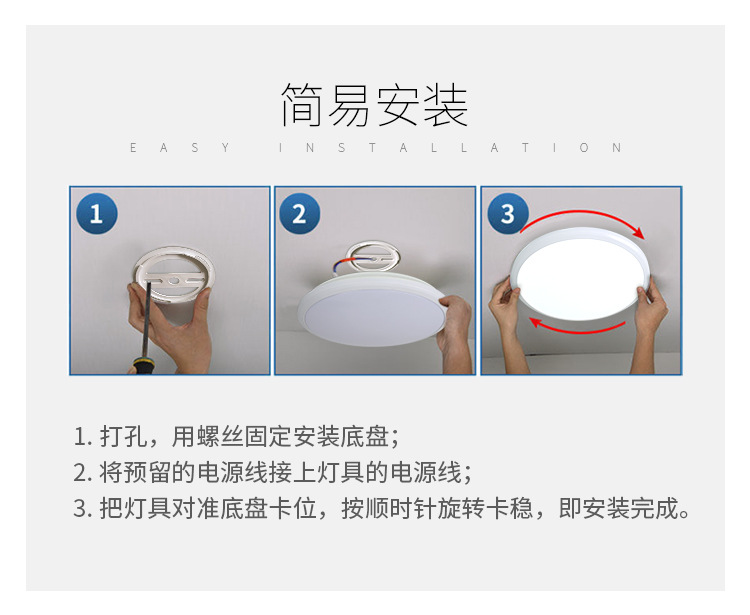 简易安装

EASY INSTALLATION

1

2

3

1. 打孔，用螺丝固定安装底盘；
2. 将预留的电源线接上灯具的电源线；
3. 把灯具对准底盘卡位，按顺时针旋转卡稳，即安装完成。