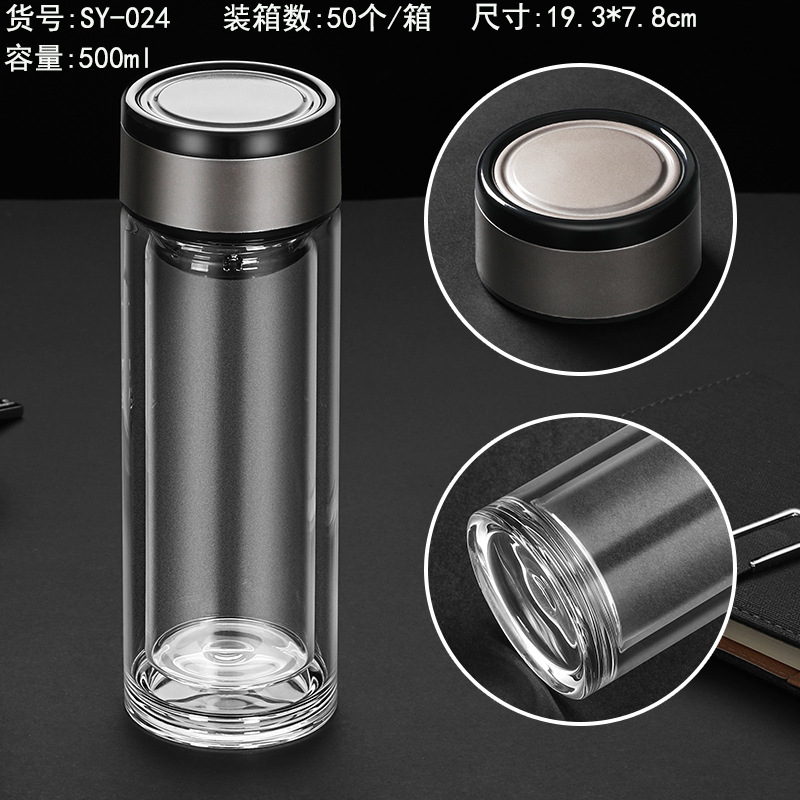 货号:SY-024　装箱数:50个/箱　尺寸:19.3*7.8cm
容量:500ml