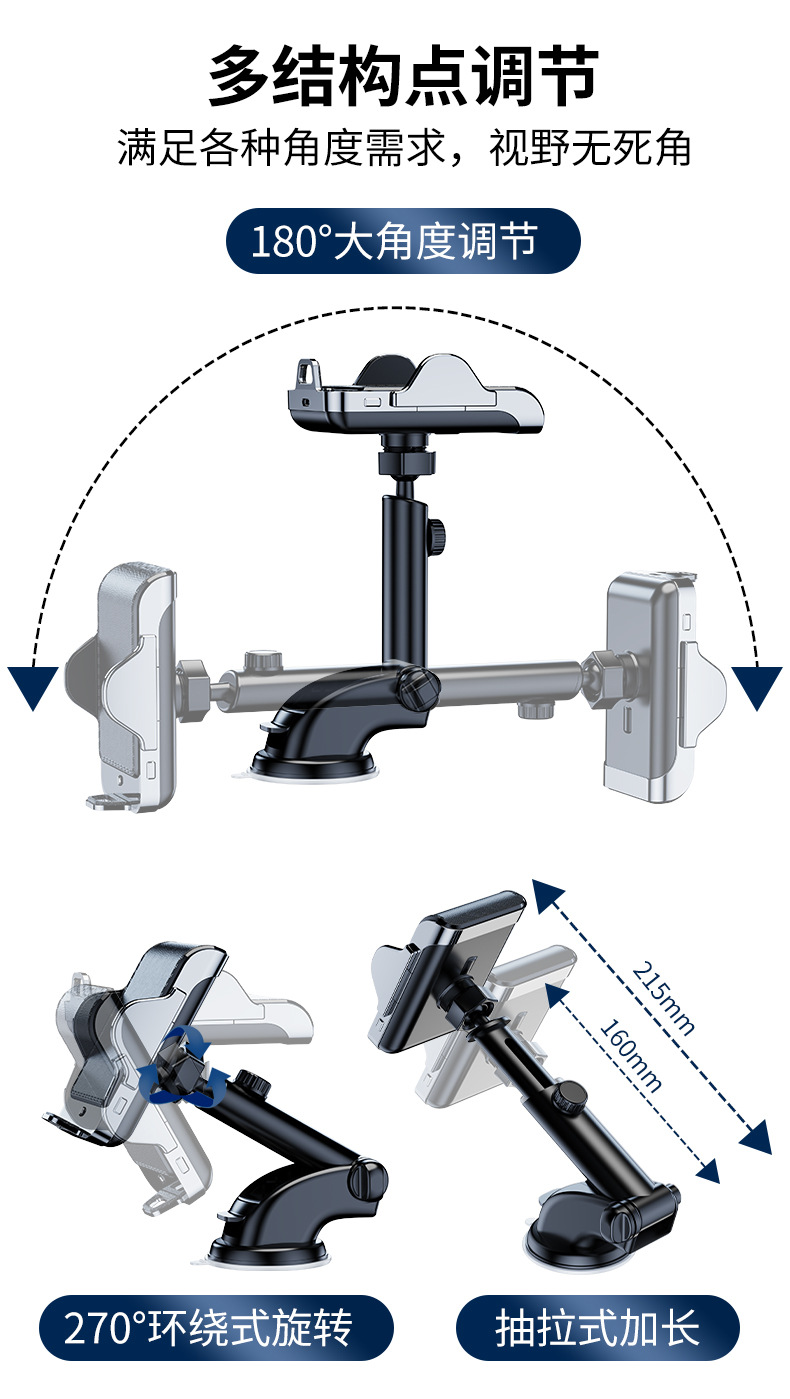 多结构点调节

满足各种角度需求，视野无死角

180°大角度调节

215mm

160mm

270°环绕式旋转

抽拉式加长