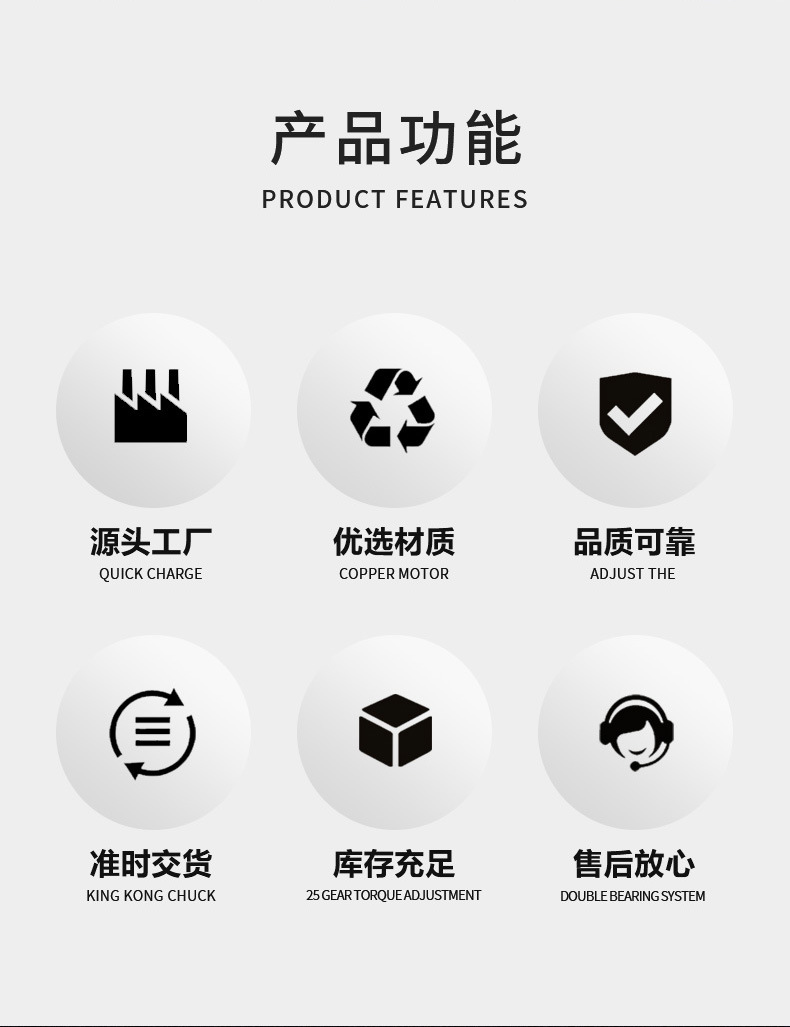 产品功能
PRODUCT FEATURES

源头工厂
QUICK CHARGE

优选材质
COPPER MOTOR

品质可靠
ADJUST THE

准时交货
KING KONG CHUCK

库存充足
25 GEAR TORQUE ADJUSTMENT

售后放心
DOUBLE BEARING SYSTEM