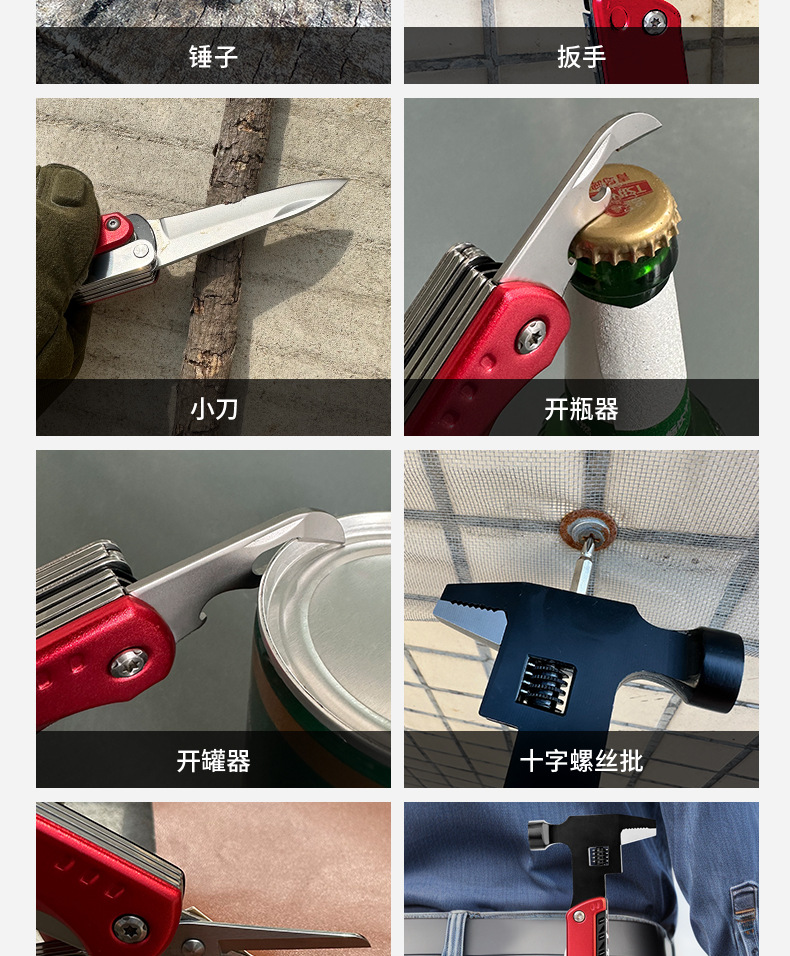 锤子

扳手

小刀

开瓶器

开罐器

十字螺丝批