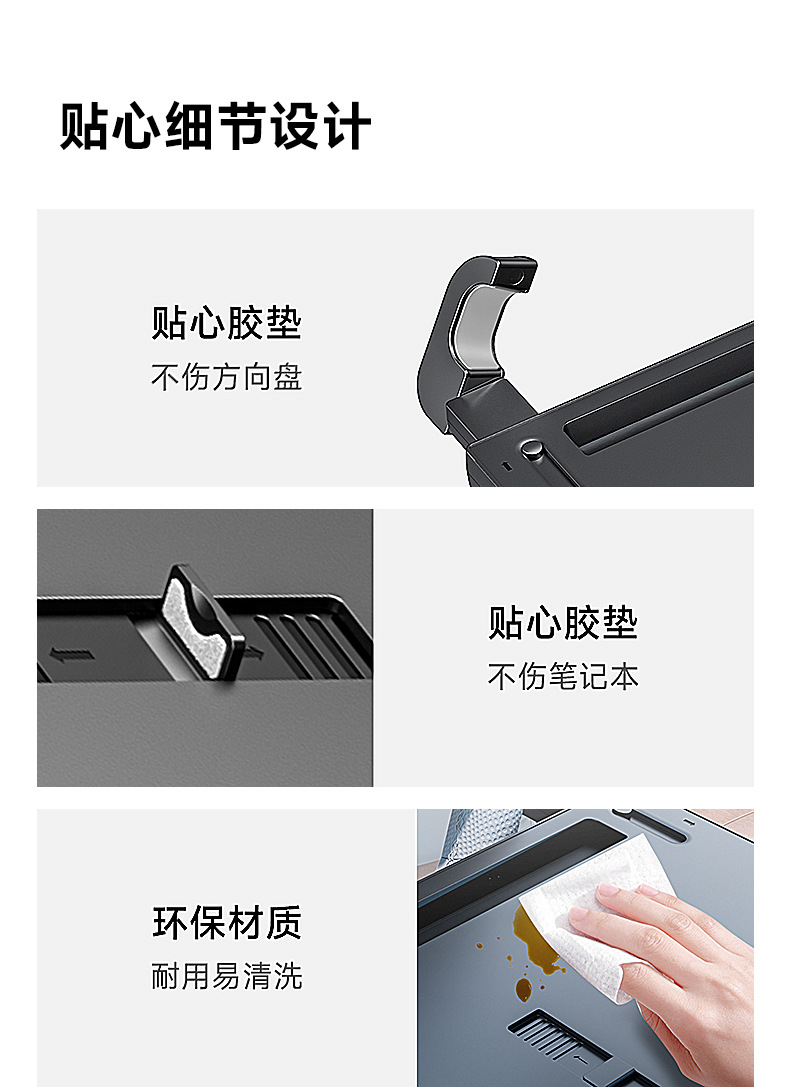 贴心细节设计

贴心胶垫
不伤方向盘

贴心胶垫
不伤笔记本

环保材质
耐用易清洗