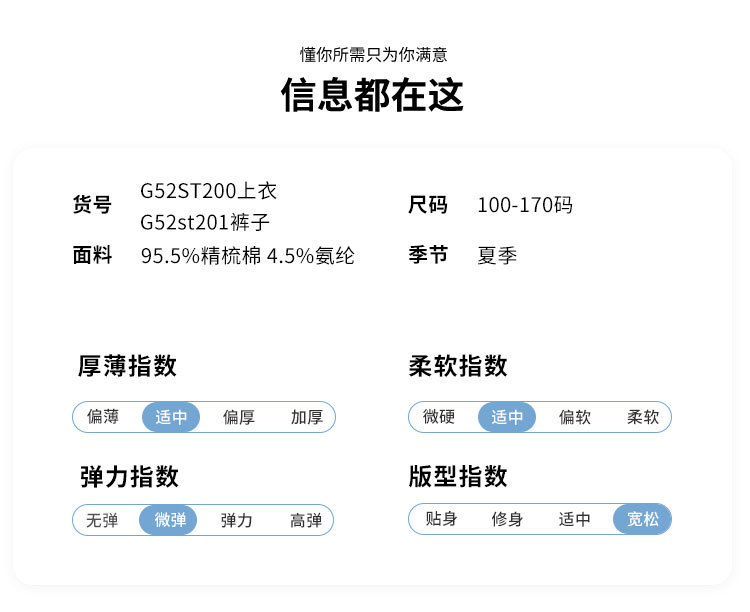 懂你所需只为你满意

信息都在这

货号 G52ST200上衣
G52st201裤子

尺码 100-170码

面料 95.5%精梳棉 4.5%氨纶

季节 夏季

厚薄指数

偏薄 适中 偏厚 加厚

柔软指数

微硬 适中 偏软 柔软

弹力指数

无弹 微弹 弹力 高弹

版型指数

贴身 修身 适中 宽松