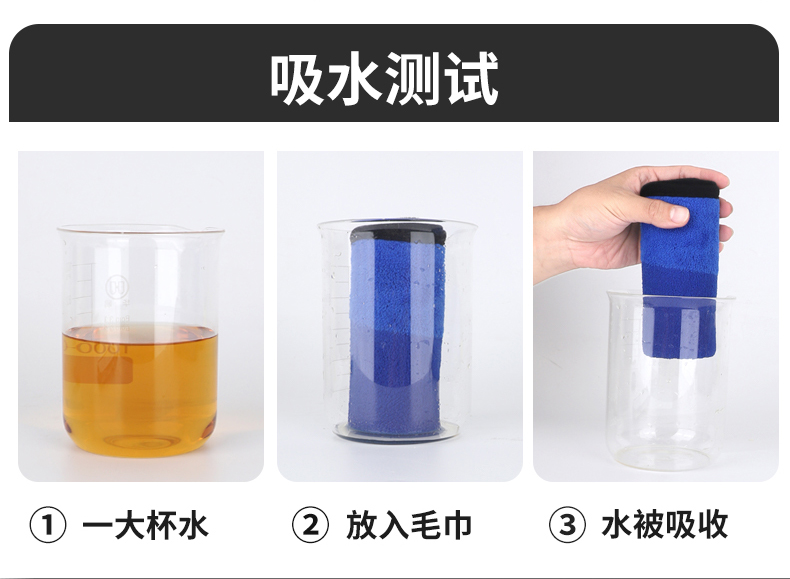 吸水测试

① 一大杯水

② 放入毛巾

③ 水被吸收