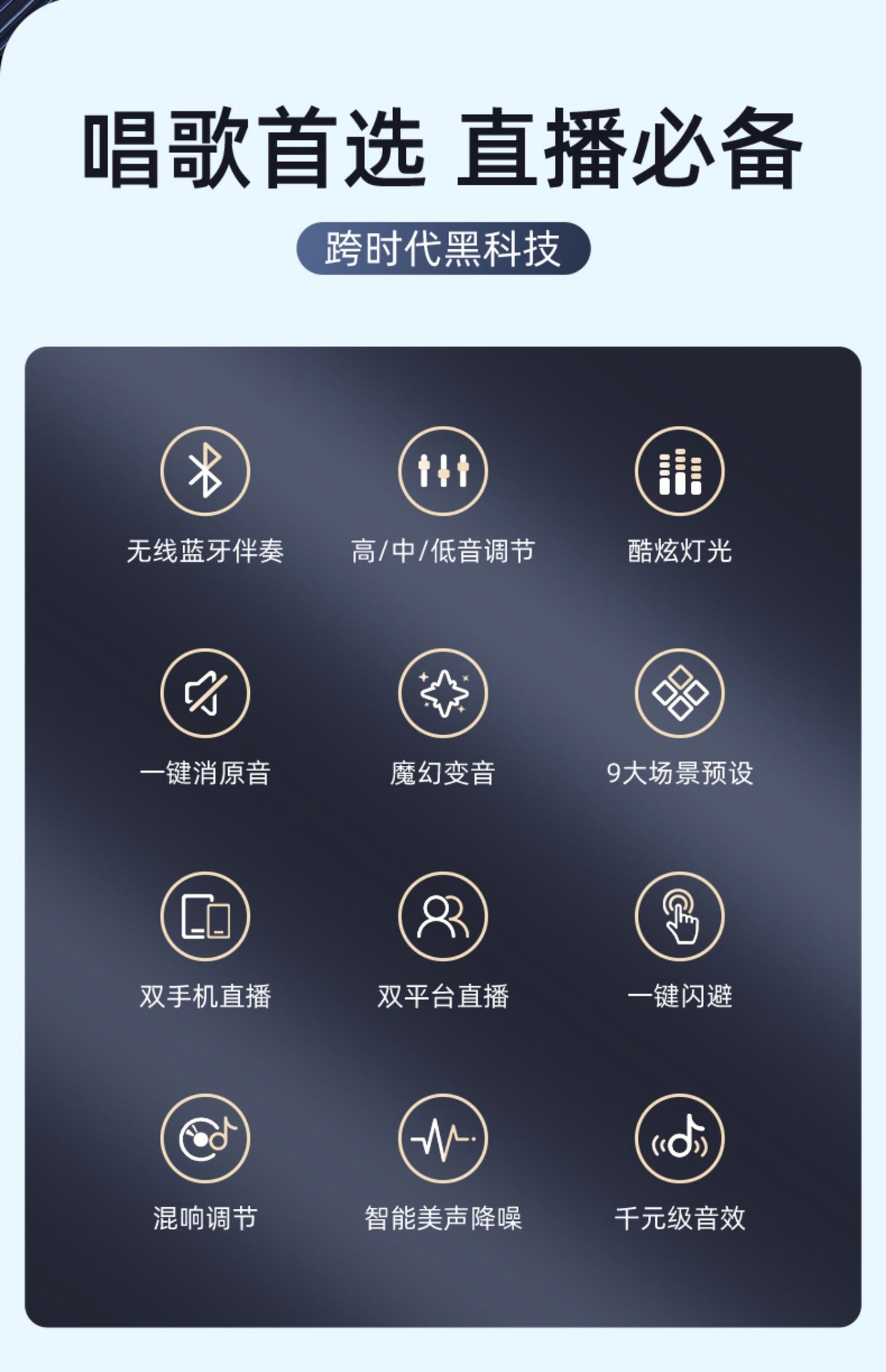 唱歌首选 直播必备

跨时代黑科技

无线蓝牙伴奏

高/中/低音调节

酷炫灯光

一键消原音

魔幻变音

9大场景预设

双手机直播

双平台直播

一键闪避

混响调节

智能美声降噪

千元级音效