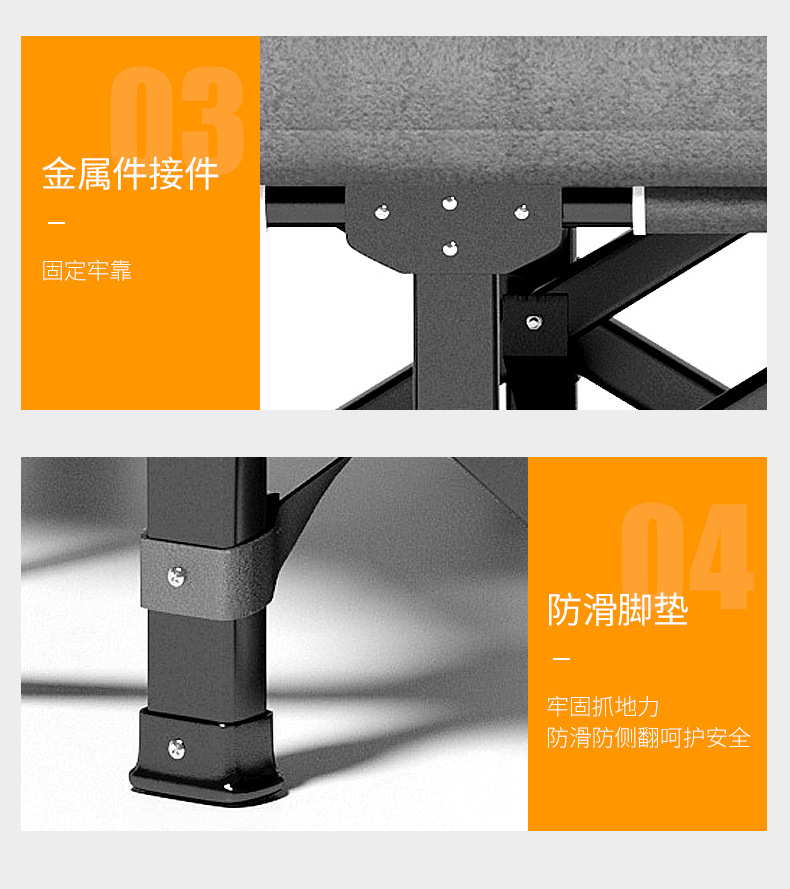 03

金属件接件

—

固定牢靠

04

防滑脚垫

—

牢固抓地力
防滑防侧翻呵护安全