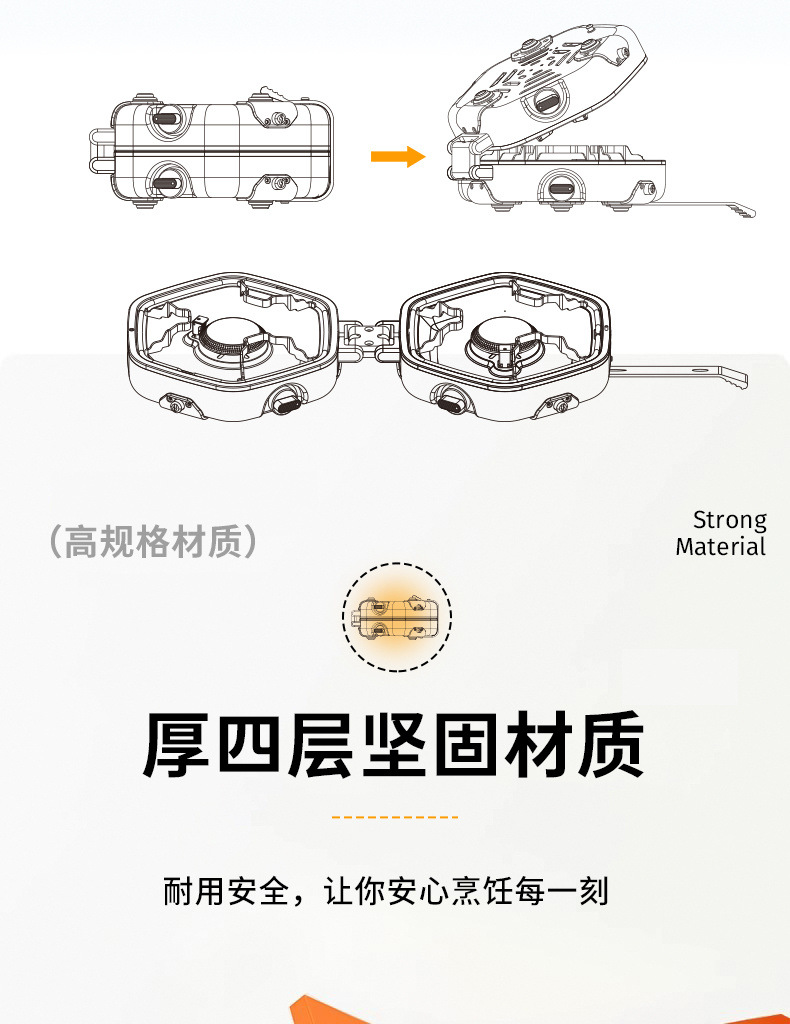 （高规格材质）

Strong Material

厚四层坚固材质

耐用安全，让你安心烹饪每一刻