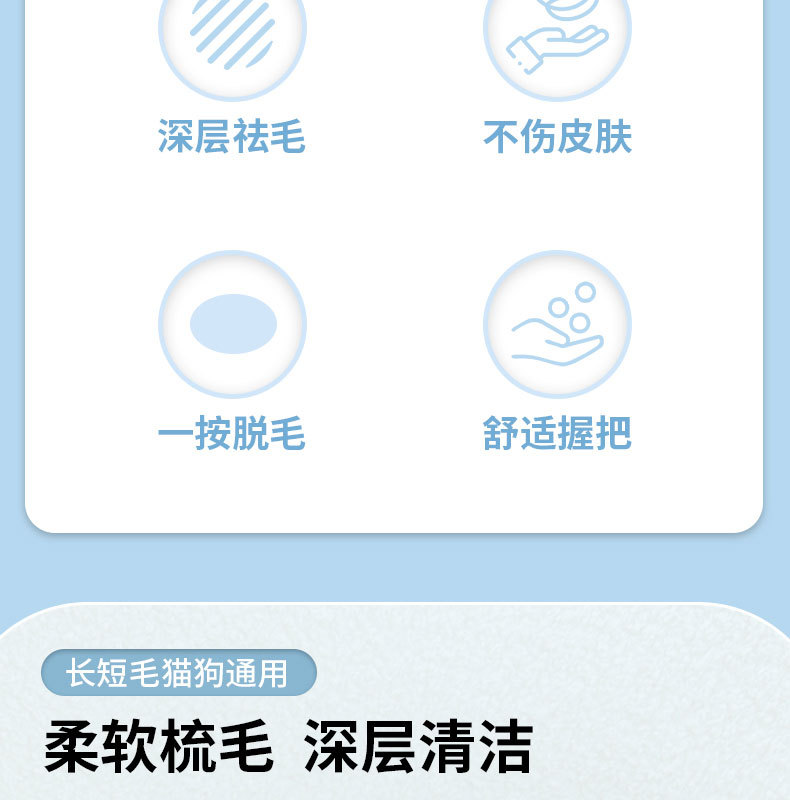 深层祛毛 不伤皮肤

一按脱毛 舒适握把

长短毛猫狗通用

柔软梳毛 深层清洁