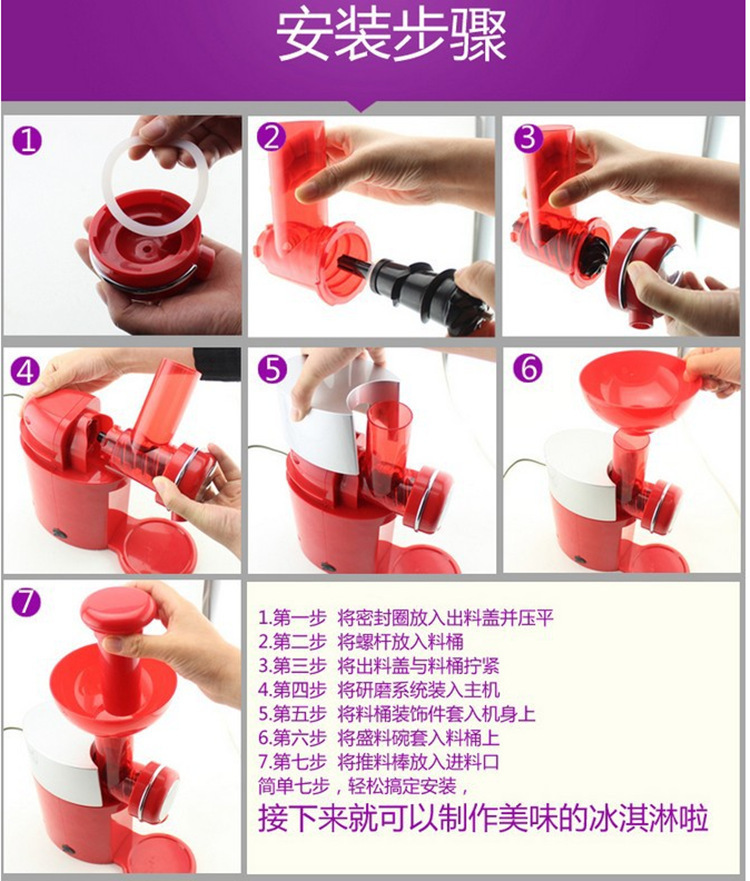 安装步骤

1

2

3

4

5

6

7

1.第一步 将密封圈放入出料盖并压平
2.第二步 将螺杆放入料桶
3.第三步 将出料盖与料桶拧紧
4.第四步 将研磨系统装入主机
5.第五步 将料桶装饰件套入机身上
6.第六步 将盛料碗套入料桶上
7.第七步 将推料棒放入进料口
简单七步，轻松搞定安装，
接下来就可以制作美味的冰淇淋啦