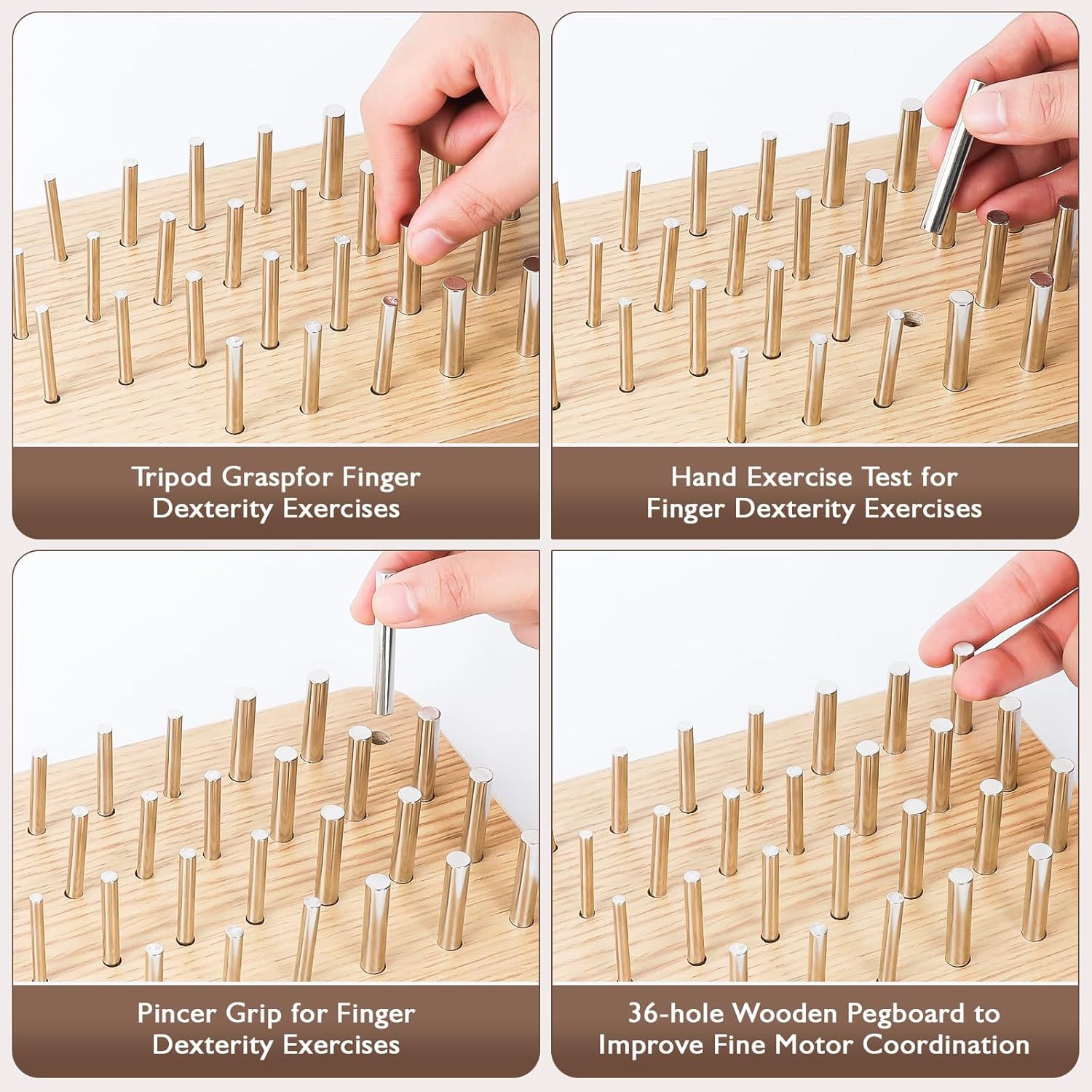 Tripod Graspfor Finger Dexterity Exercises

Hand Exercise Test for Finger Dexterity Exercises

Pincer Grip for Finger Dexterity Exercises

36-hole Wooden Pegboard to Improve Fine Motor Coordination