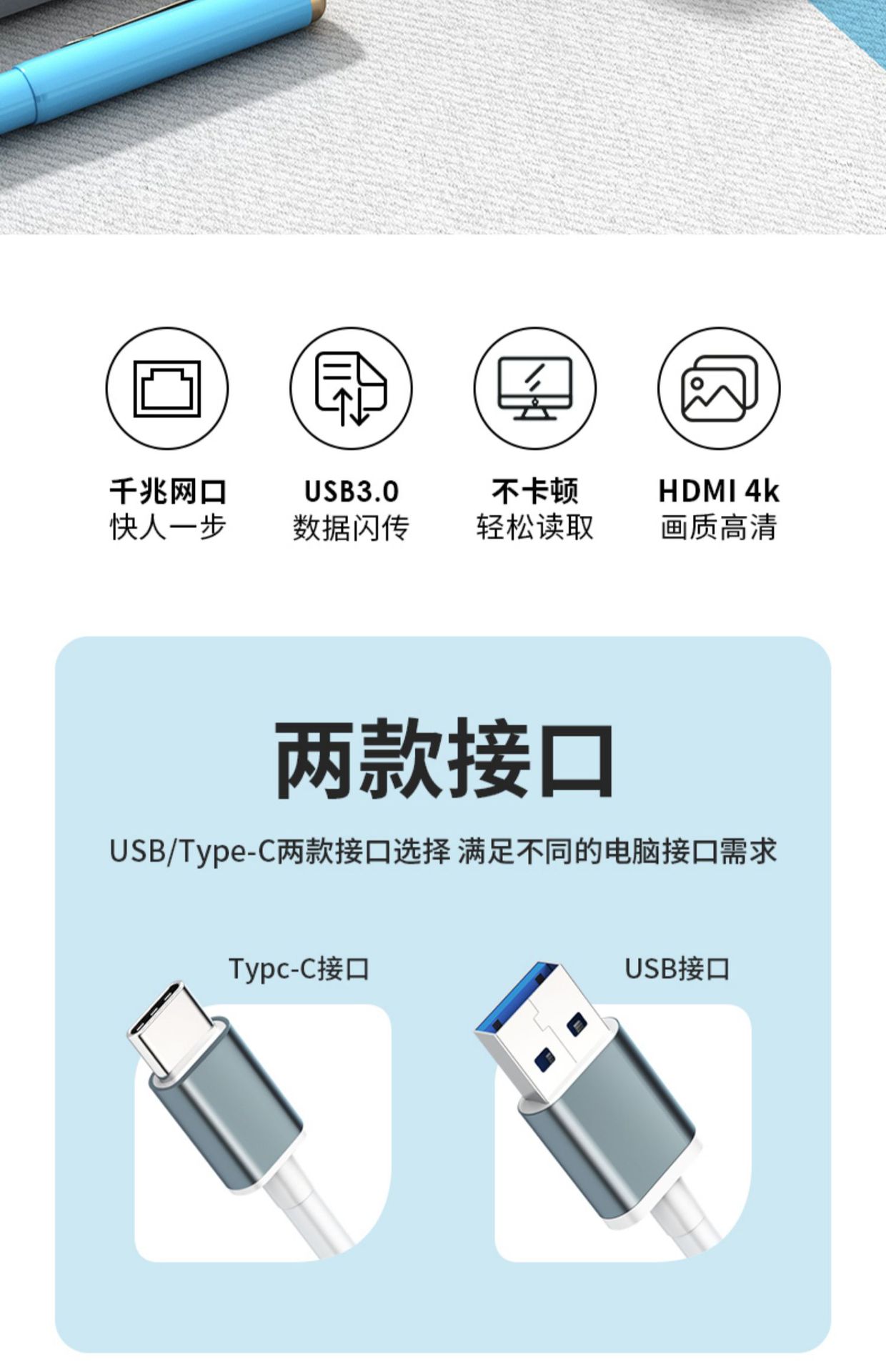 千兆网口
快人一步

USB3.0
数据闪传

不卡顿
轻松读取

HDMI 4k
画质高清

两款接口

USB/Type-C两款接口选择 满足不同的电脑接口需求

Typc-C接口

USB接口