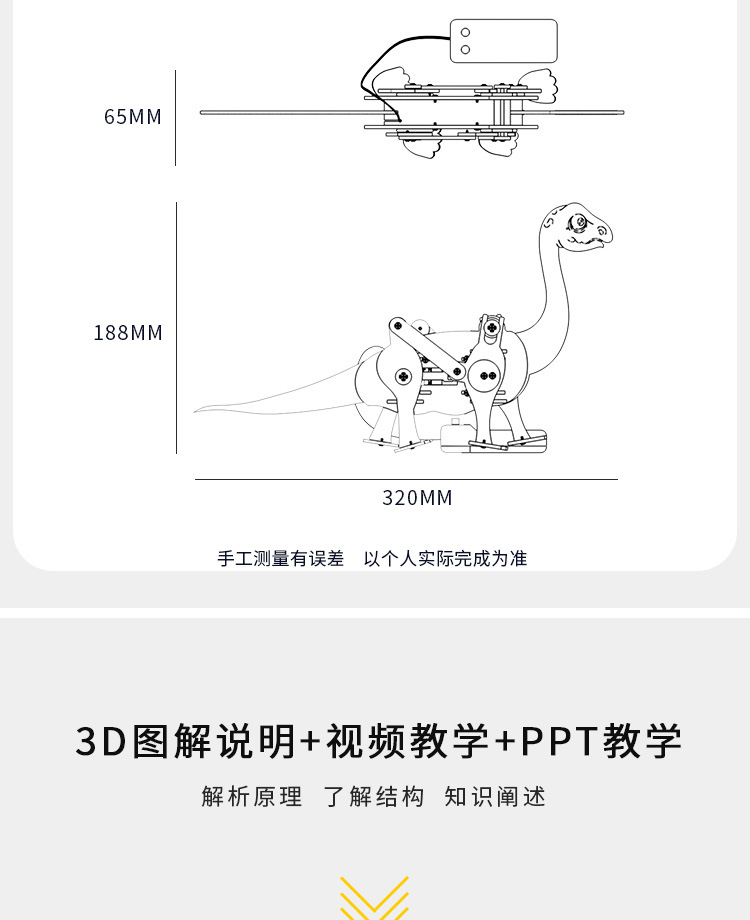 65MM

188MM

320MM

手工测量有误差　以个人实际完成为准

3D图解说明+视频教学+PPT教学

解析原理　了解结构　知识阐述