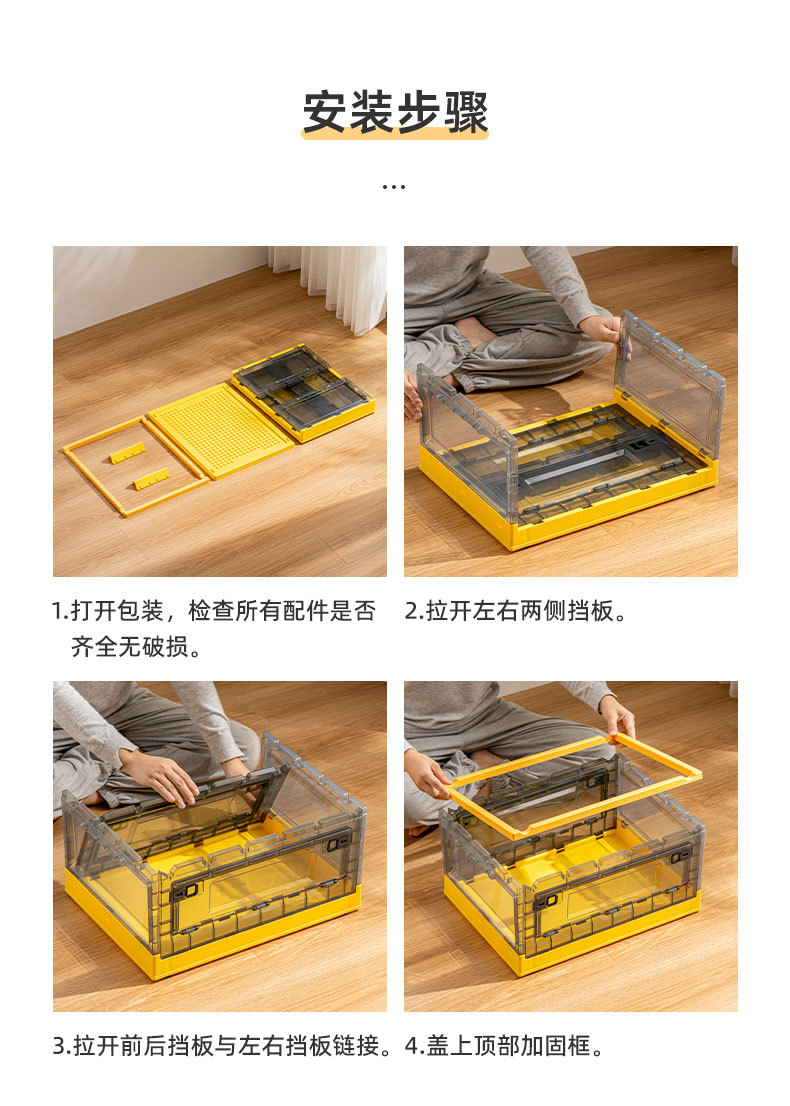 安装步骤

...

1.打开包装，检查所有配件是否齐全无破损。

2.拉开左右两侧挡板。

3.拉开前后挡板与左右挡板链接。

4.盖上顶部加固框。