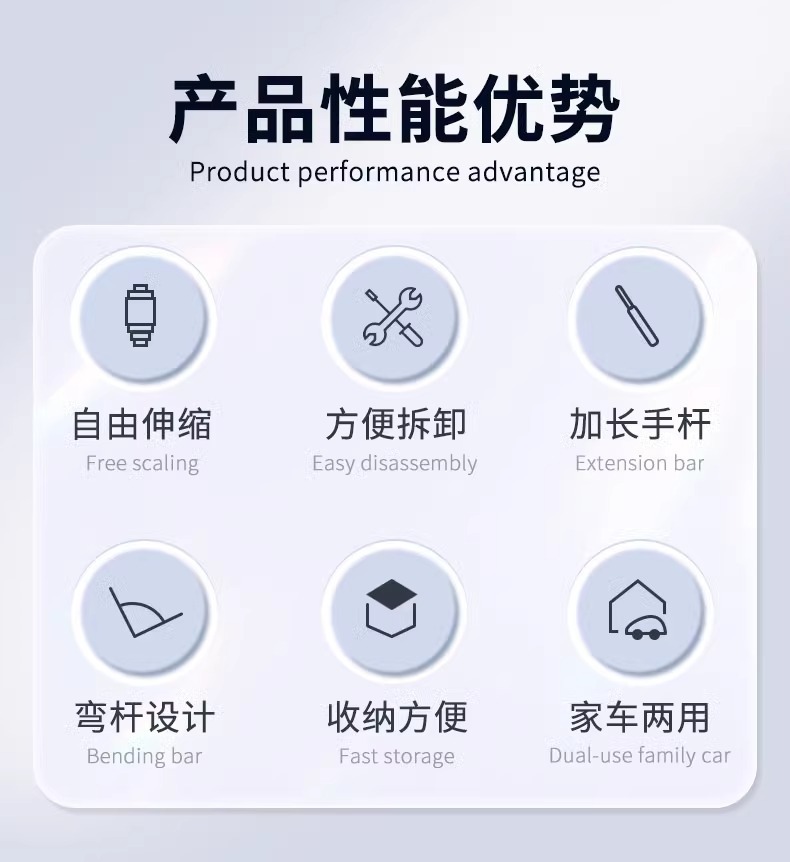 产品性能优势
Product performance advantage

自由伸缩
Free scaling

方便拆卸
Easy disassembly

加长手杆
Extension bar

弯杆设计
Bending bar

收纳方便
Fast storage

家车两用
Dual-use family car