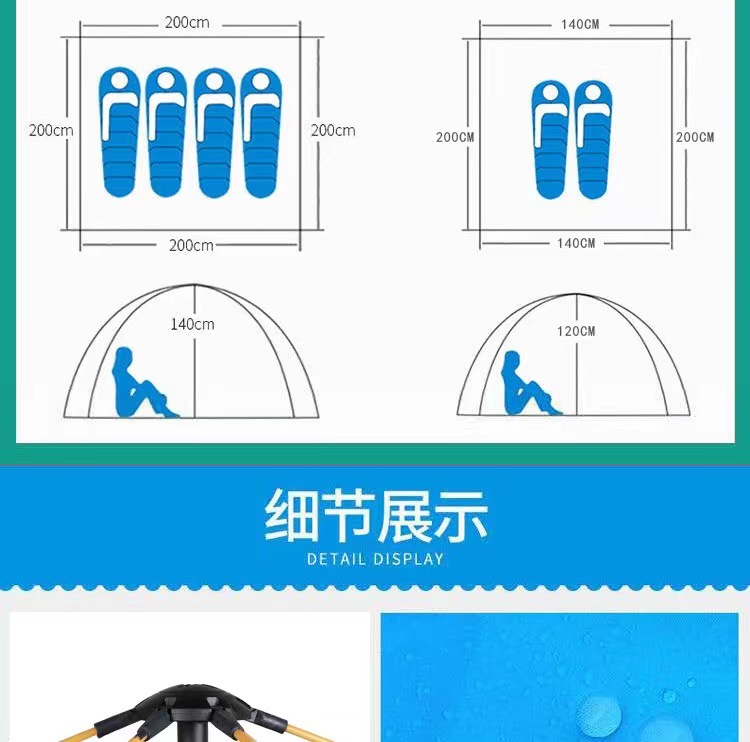 200cm

200cm

200cm

200cm

140cm

140CM

200CM

200CM

140CM

120CM

细节展示

DETAIL DISPLAY