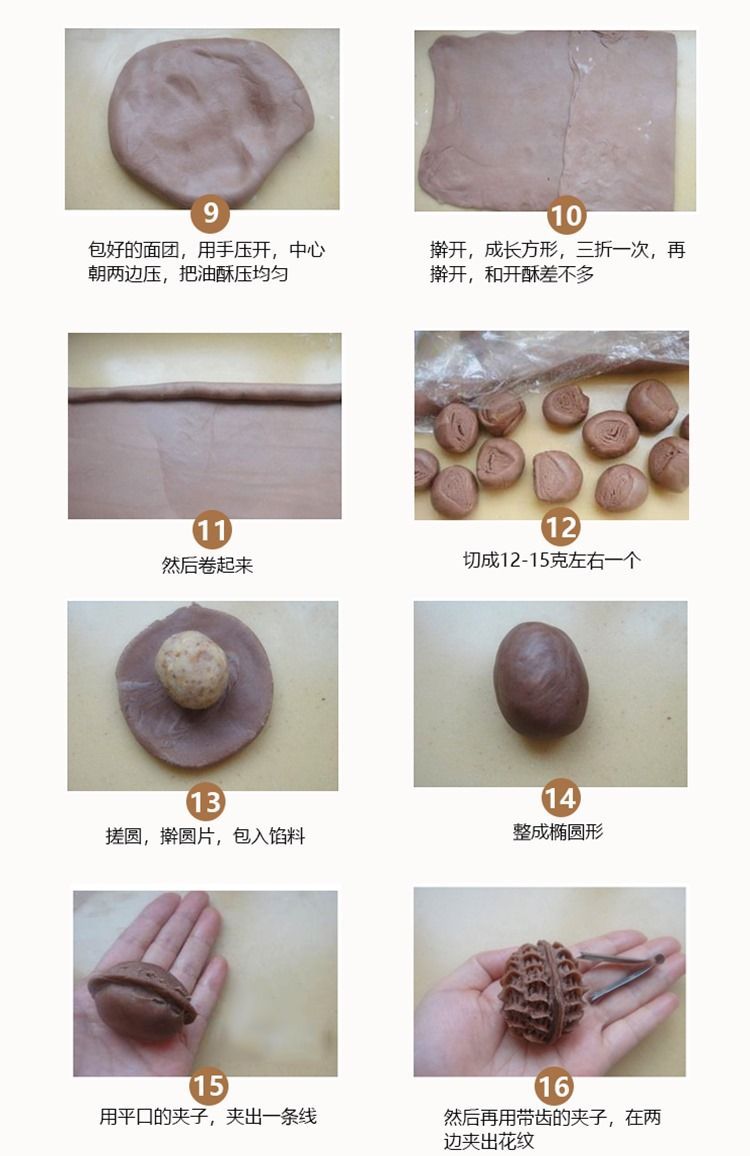 9

包好的面团，用手压开，中心朝两边压，把油酥压均匀

10

擀开，成长方形，三折一次，再擀开，和开酥差不多

11

然后卷起来

12

切成12-15克左右一个

13

搓圆，擀圆片，包入馅料

14

整成椭圆形

15

用平口的夹子，夹出一条线

16

然后再用带齿的夹子，在两边夹出花纹