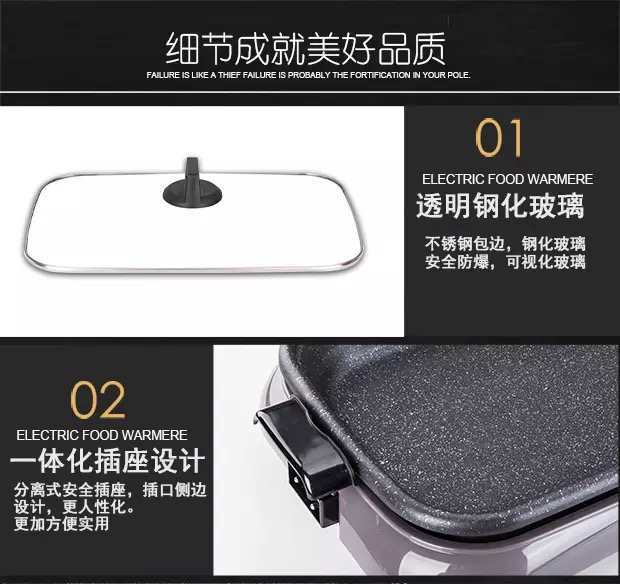 细节成就美好品质
FAILURE IS LIKE A THIEF FAILURE IS PROBABLY THE FORTIFICATION IN YOUR POLE.

01
ELECTRIC FOOD WARMERE
透明钢化玻璃
不锈钢包边，钢化玻璃
安全防爆，可视化玻璃

02
ELECTRIC FOOD WARMERE
一体化插座设计
分离式安全插座，插口侧边设计，更人性化。
更加方便实用