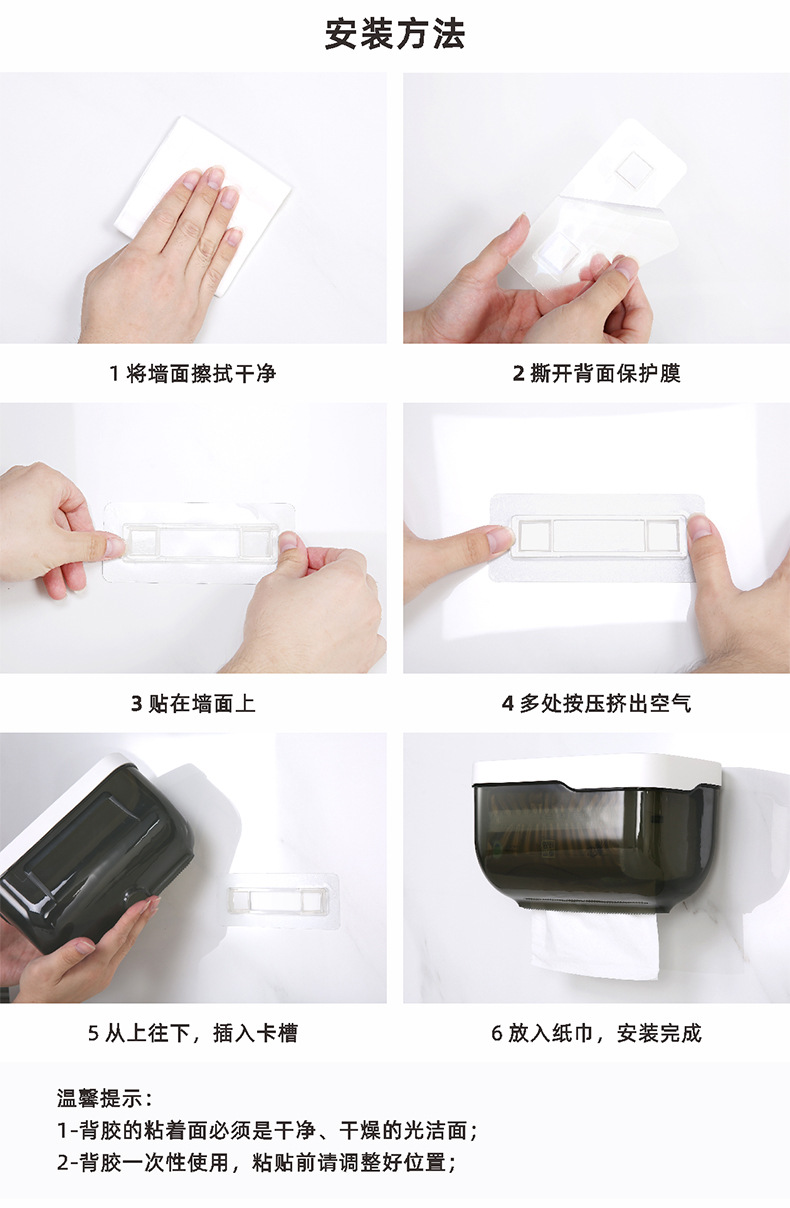 安装方法

1 将墙面擦拭干净

2 撕开背面保护膜

3 贴在墙面上

4 多处按压挤出空气

5 从上往下，插入卡槽

6 放入纸巾，安装完成

温馨提示：
1-背胶的粘着面必须是干净、干燥的光洁面；
2-背胶一次性使用，粘贴前请调整好位置；