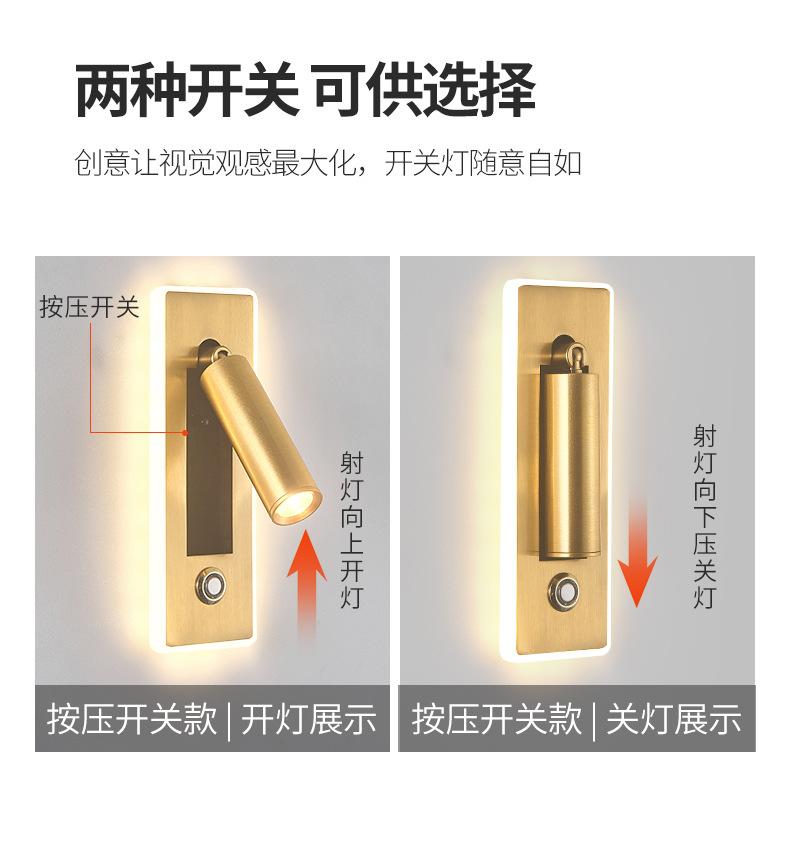 两种开关 可供选择

创意让视觉观感最大化，开关灯随意自如

按压开关

射灯向上开灯

按压开关款 | 开灯展示

射灯向下压关灯

按压开关款 | 关灯展示