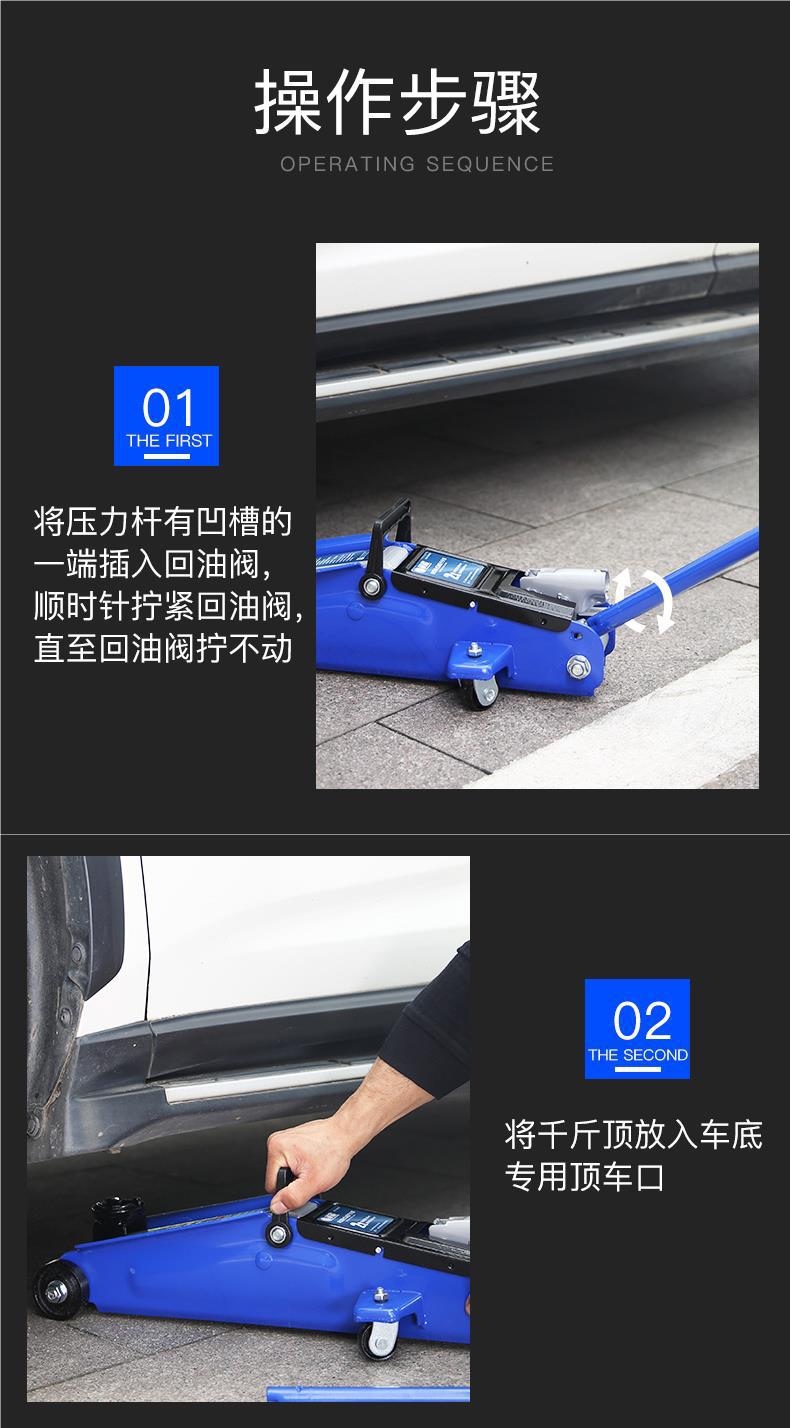 操作步骤

OPERATING SEQUENCE

01

THE FIRST

将压力杆有凹槽的一端插入回油阀，顺时针拧紧回油阀，直至回油阀拧不动

02

THE SECOND

将千斤顶放入车底专用顶车口