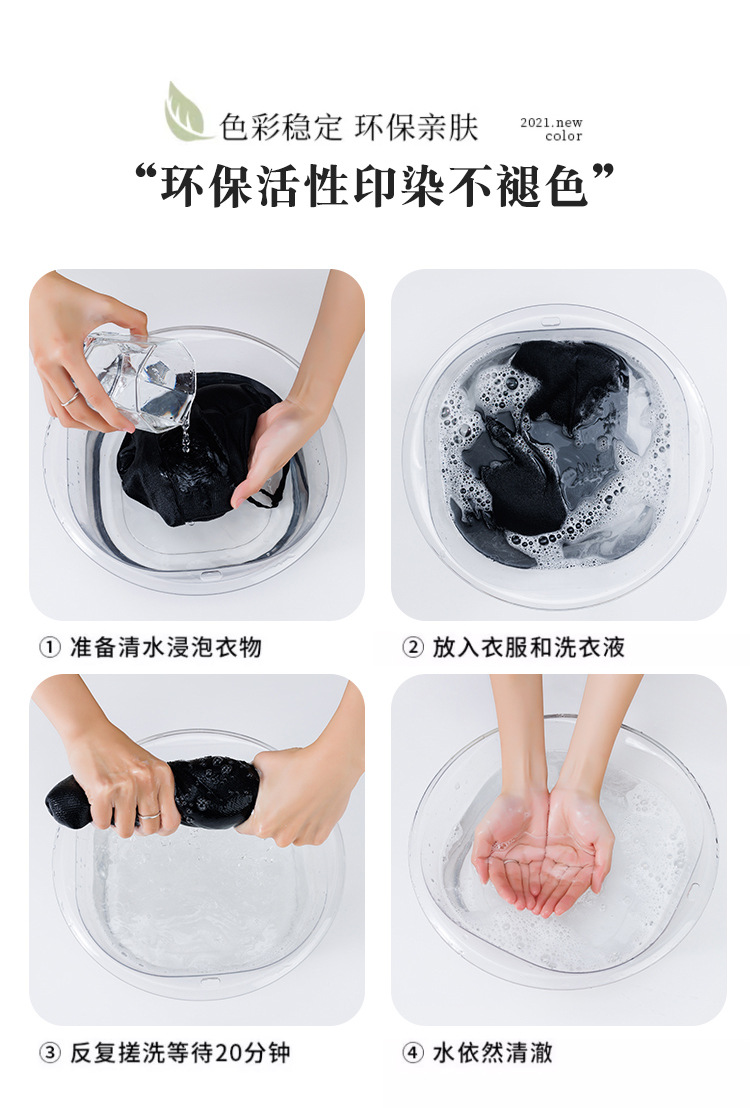 色彩稳定 环保亲肤

2021.new color

“环保活性印染不褪色”

① 准备清水浸泡衣物

② 放入衣服和洗衣液

③ 反复搓洗等待20分钟

④ 水依然清澈