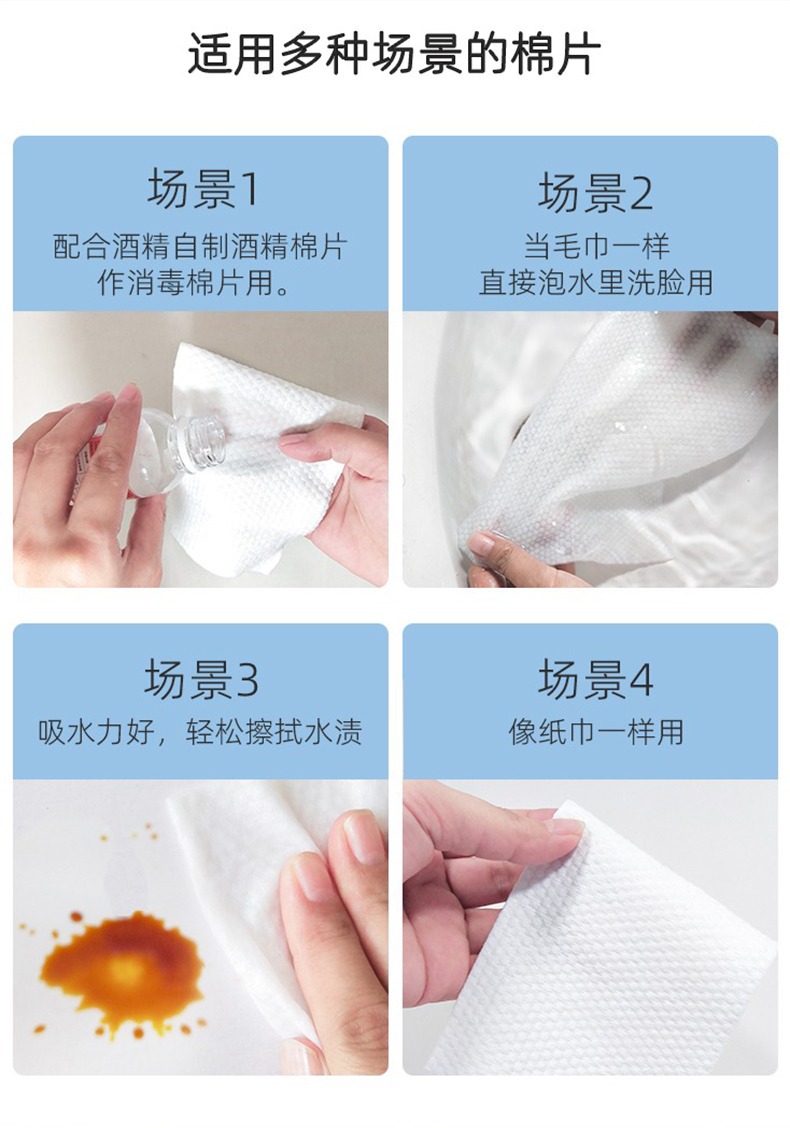 适用多种场景的棉片

场景1
配合酒精自制酒精棉片
作消毒棉片用。

场景2
当毛巾一样
直接泡水里洗脸用

场景3
吸水力好，轻松擦拭水渍

场景4
像纸巾一样用