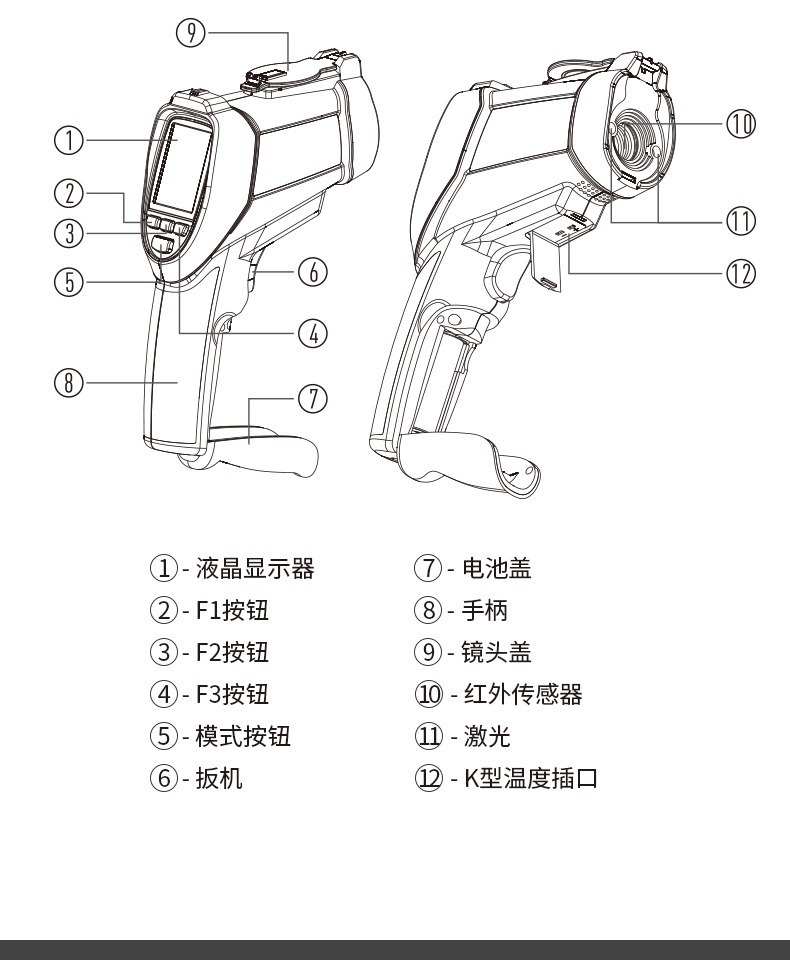 ⑨
①
②
③
⑤
⑥
④
⑧
⑦
⑩
⑪
⑫

① - 液晶显示器
② - F1按钮
③ - F2按钮
④ - F3按钮
⑤ - 模式按钮
⑥ - 扳机

⑦ - 电池盖
⑧ - 手柄
⑨ - 镜头盖
⑩ - 红外传感器
⑪ - 激光
⑫ - K型温度插口