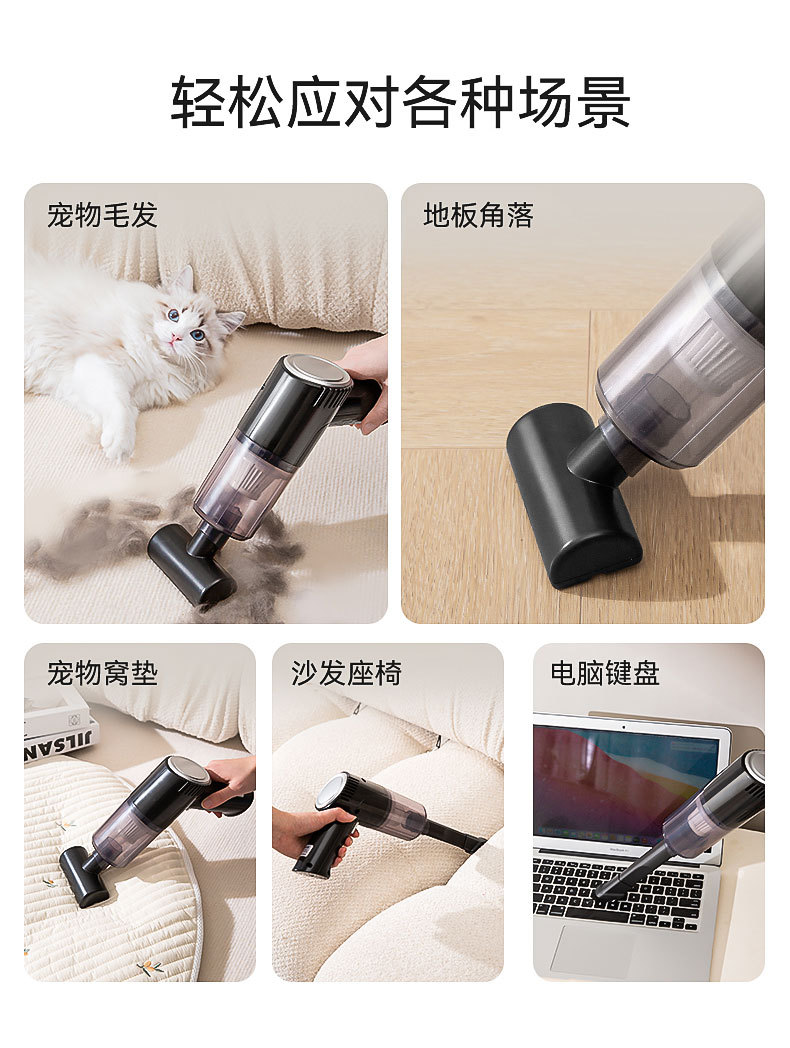 轻松应对各种场景

宠物毛发

地板角落

宠物窝垫

JILSAN

沙发座椅

电脑键盘