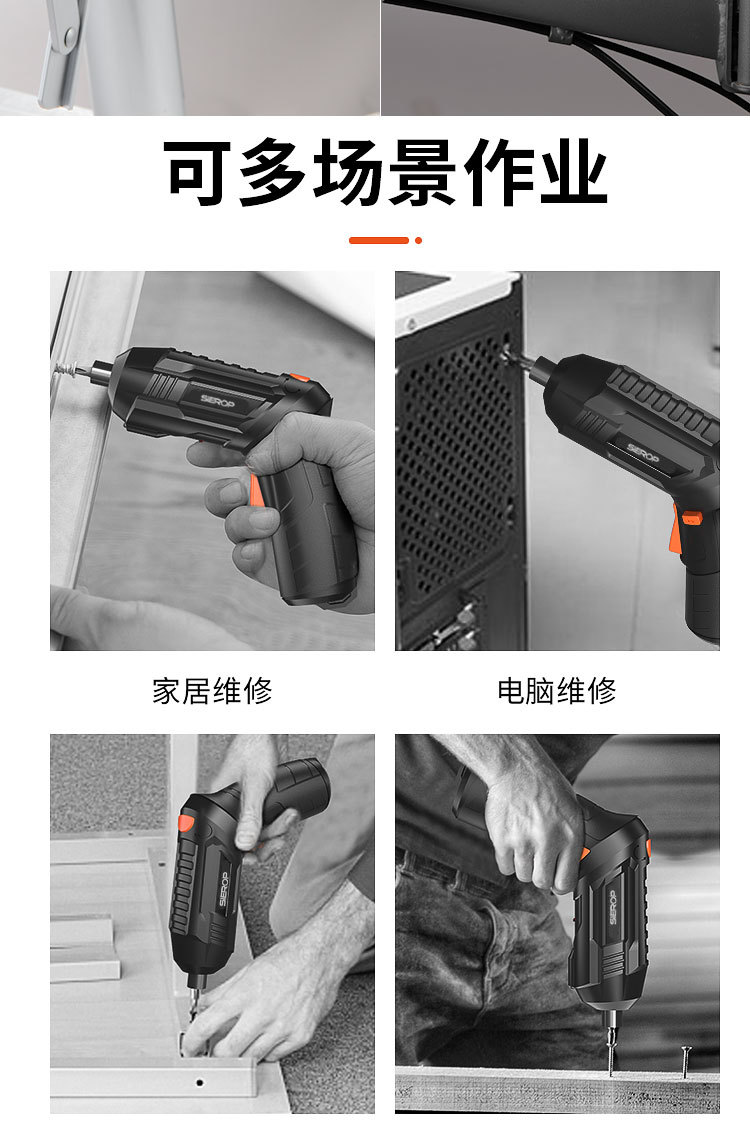 可多场景作业

SIEROP

SIEROP

家居维修

电脑维修

SIEROP

SIEROP