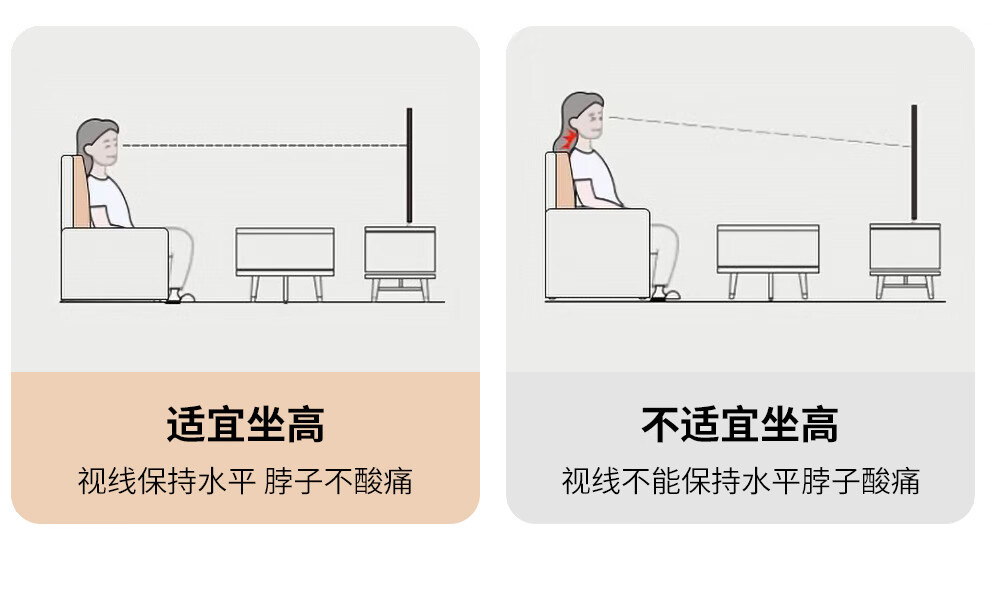 适宜坐高

视线保持水平 脖子不酸痛

不适宜坐高

视线不能保持水平脖子酸痛