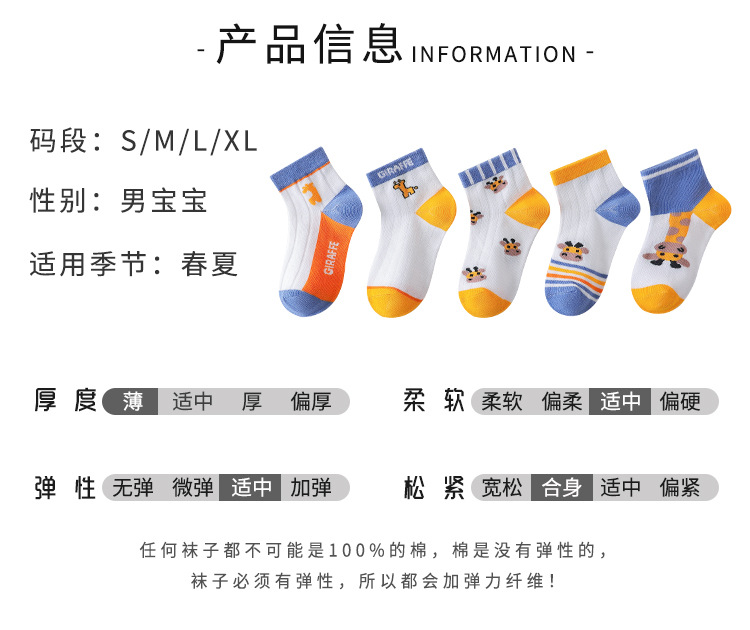 - 产品信息 INFORMATION -

码段：S/M/L/XL

性别：男宝宝

适用季节：春夏

GIRAFFE

GIRAFFE

厚 度 薄 适中 厚 偏厚

柔 软 柔软 偏柔 适中 偏硬

弹 性 无弹 微弹 适中 加弹

松 紧 宽松 合身 适中 偏紧

任何袜子都不可能是100%的棉，棉是没有弹性的，
袜子必须有弹性，所以都会加弹力纤维！