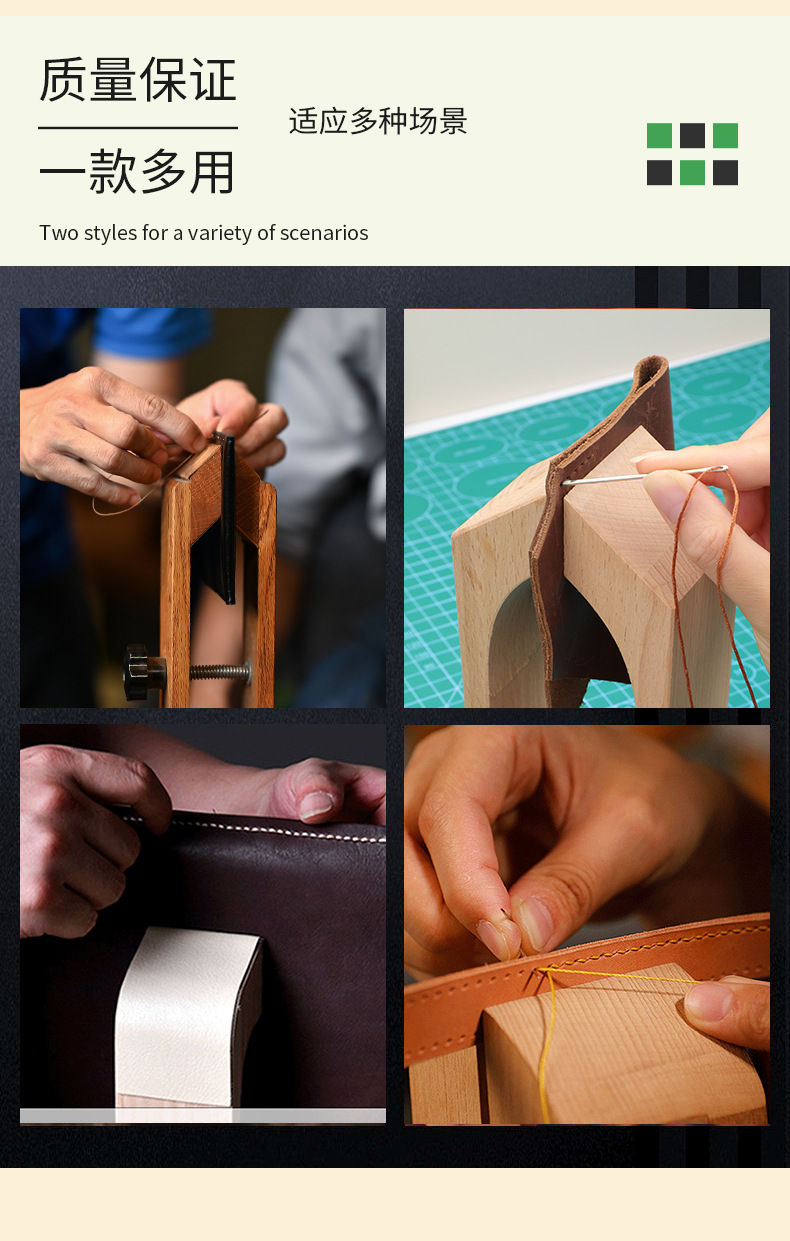 质量保证

一款多用

适应多种场景

Two styles for a variety of scenarios