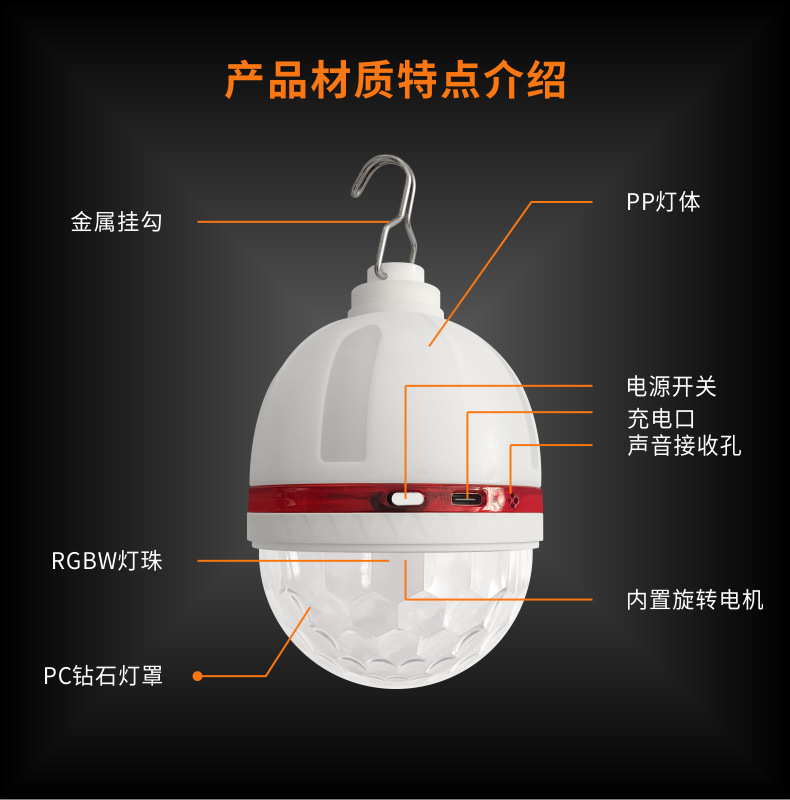 产品材质特点介绍

金属挂勾

PP灯体

电源开关

充电口

声音接收孔

RGBW灯珠

内置旋转电机

PC钻石灯罩