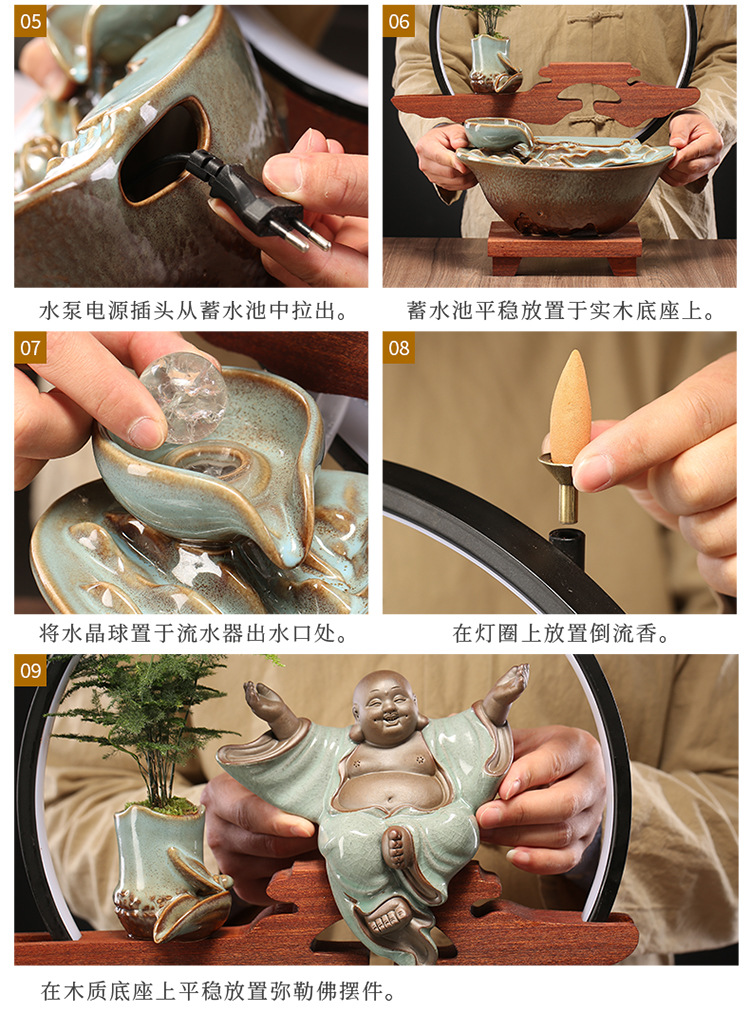 05

水泵电源插头从蓄水池中拉出。

06

蓄水池平稳放置于实木底座上。

07

将水晶球置于流水器出水口处。

08

在灯圈上放置倒流香。

09

在木质底座上平稳放置弥勒佛摆件。